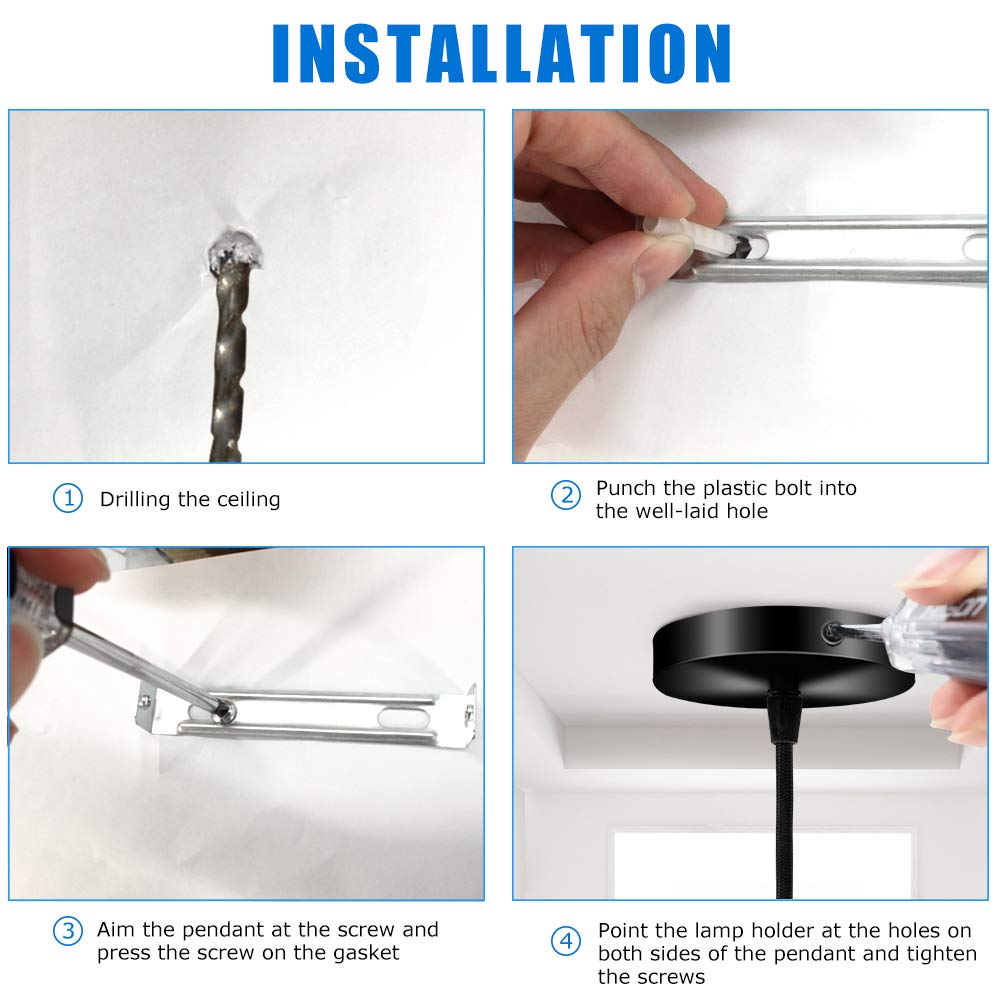 INSTALLATION

① Drilling the ceiling

② Punch the plastic bolt into the well-laid hole

③ Aim the pendant at the screw and press the screw on the gasket

④ Point the lamp holder at the holes on both sides of the pendant and tighten the screws