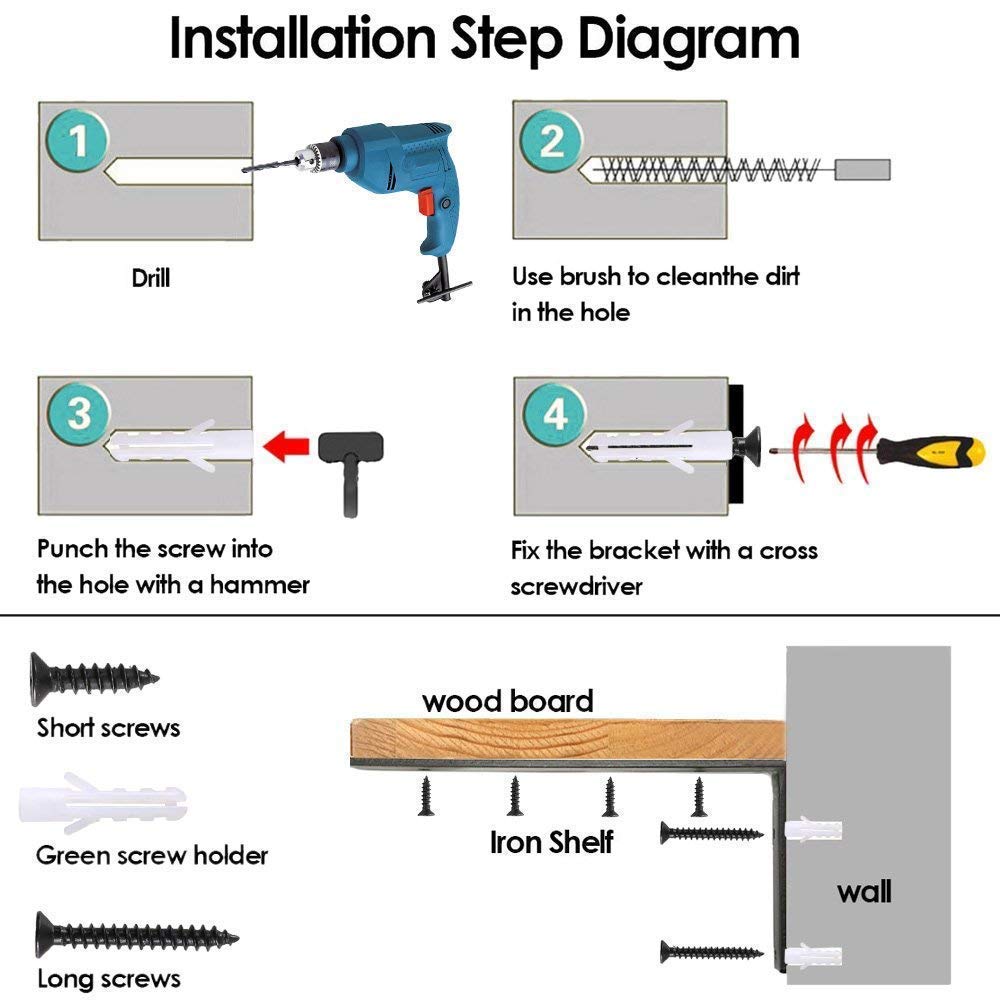 Installation Step Diagram

1

Drill

2

Use brush to cleanthe dirt in the hole

3

Punch the screw into the hole with a hammer

4

Fix the bracket with a cross screwdriver

Short screws

Green screw holder

Long screws

wood board

Iron Shelf

wall