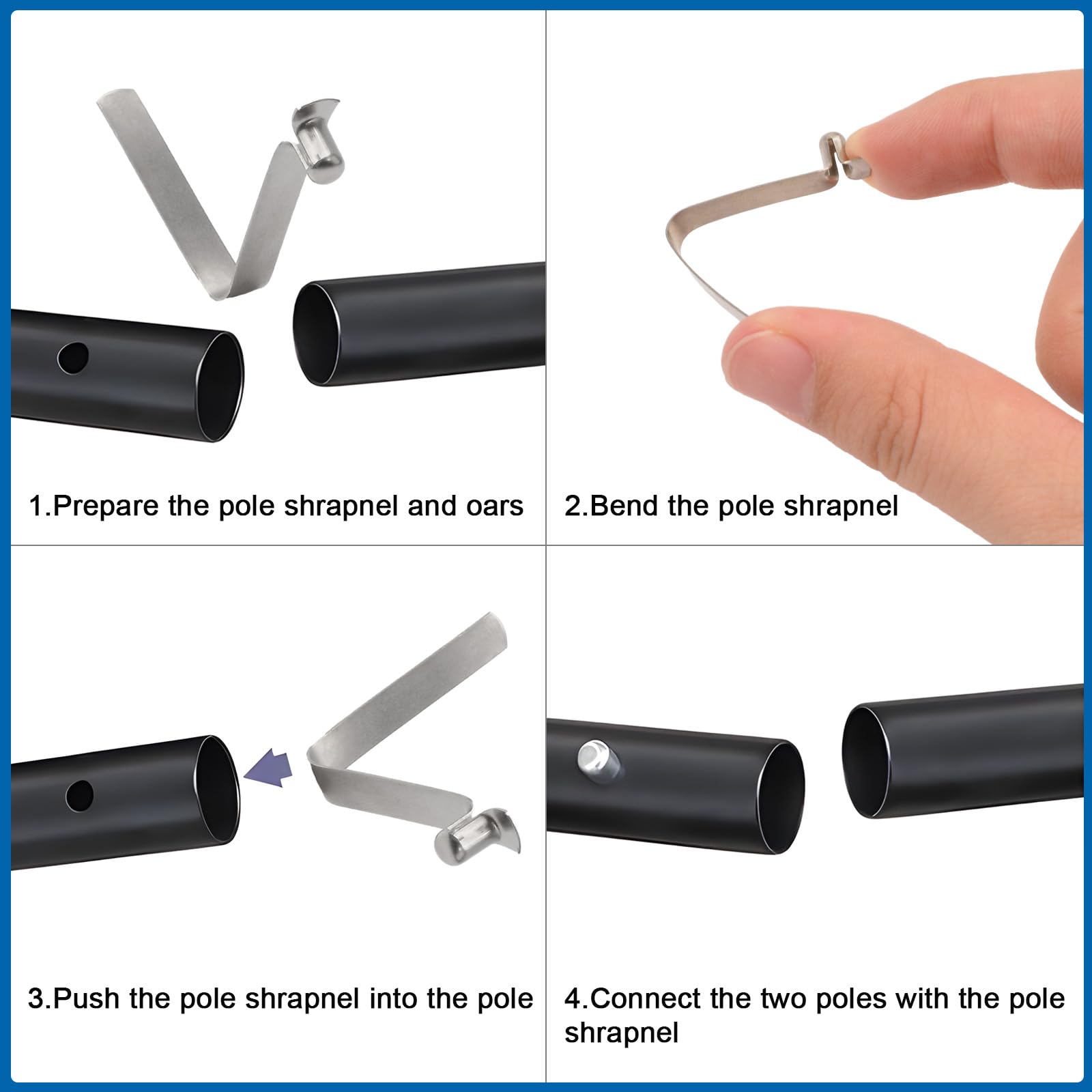 1.Prepare the pole shrapnel and oars

2.Bend the pole shrapnel

3.Push the pole shrapnel into the pole

4.Connect the two poles with the pole shrapnel