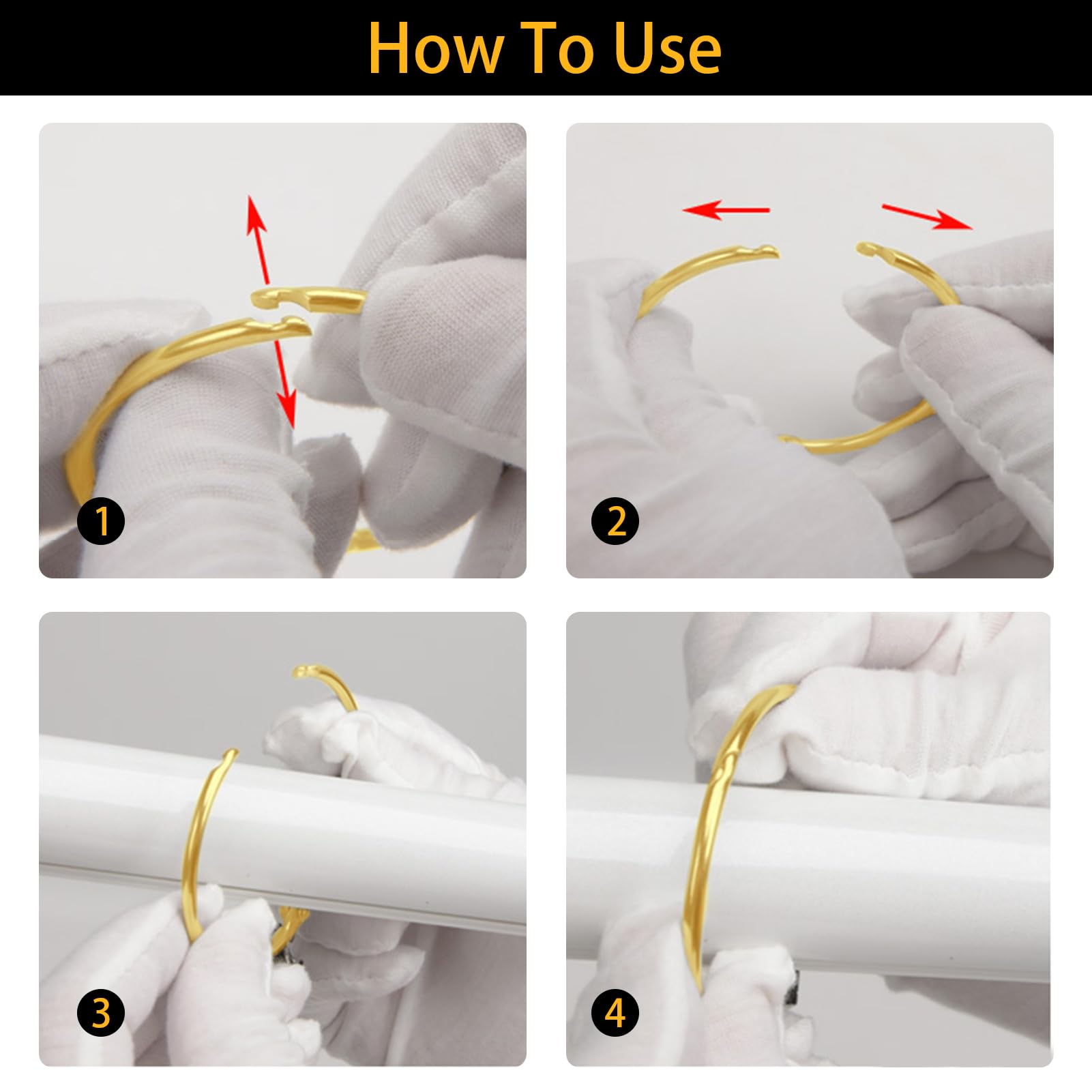 How To Use

1

2

3

4