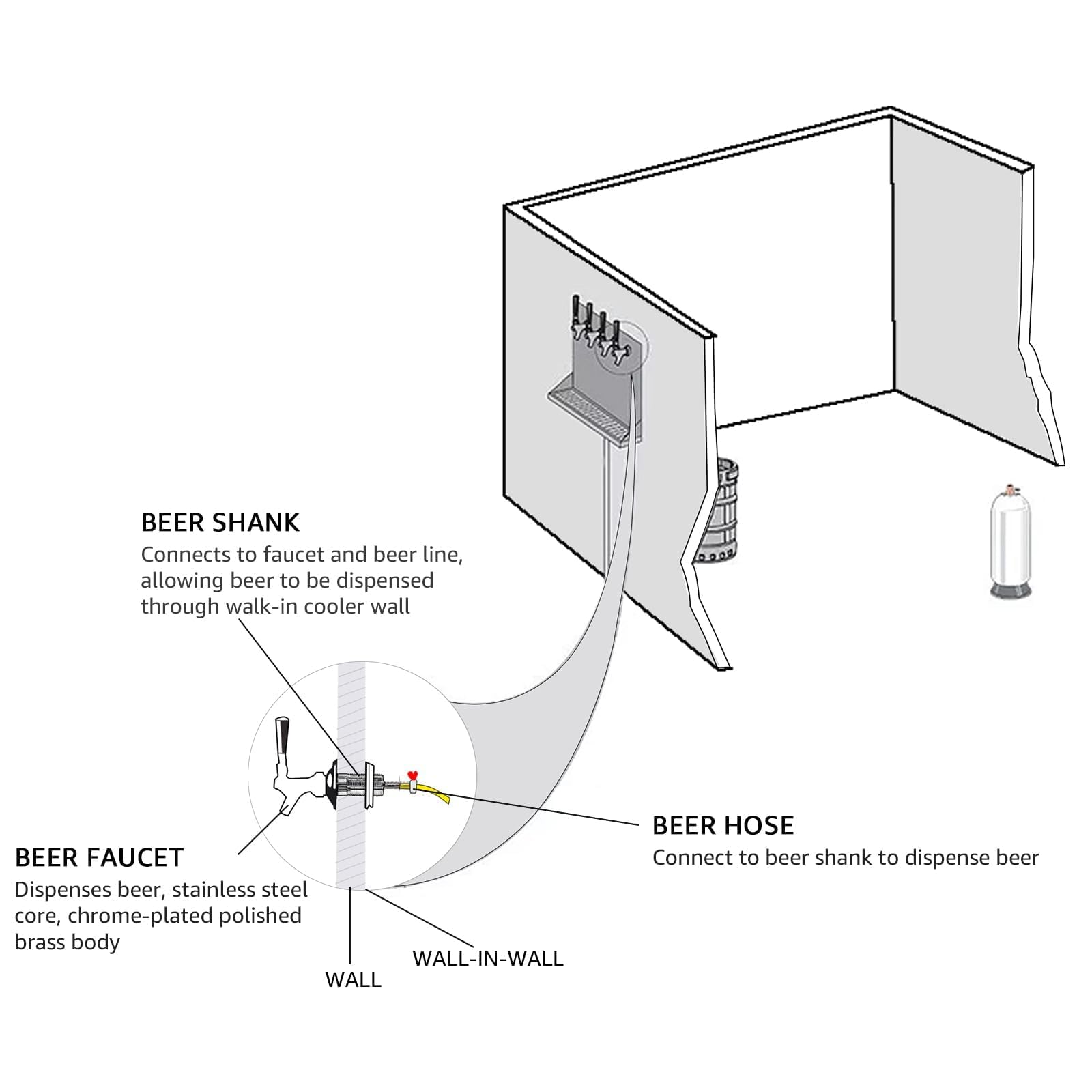 BEER SHANK
Connects to faucet and beer line, allowing beer to be dispensed through walk-in cooler wall

BEER HOSE
Connect to beer shank to dispense beer

BEER FAUCET
Dispenses beer, stainless steel core, chrome-plated polished brass body

WALL-IN-WALL

WALL