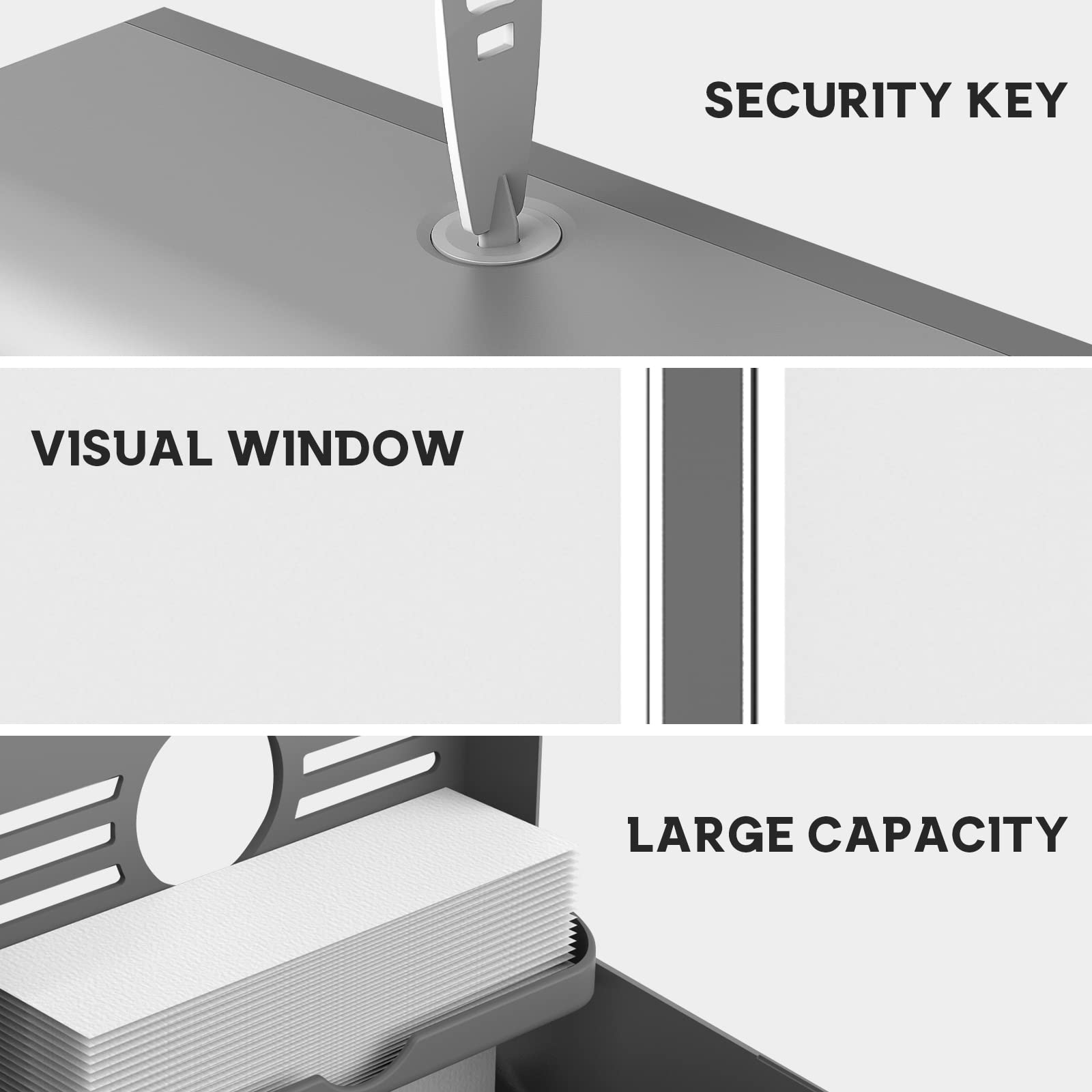 SECURITY KEY

VISUAL WINDOW

LARGE CAPACITY