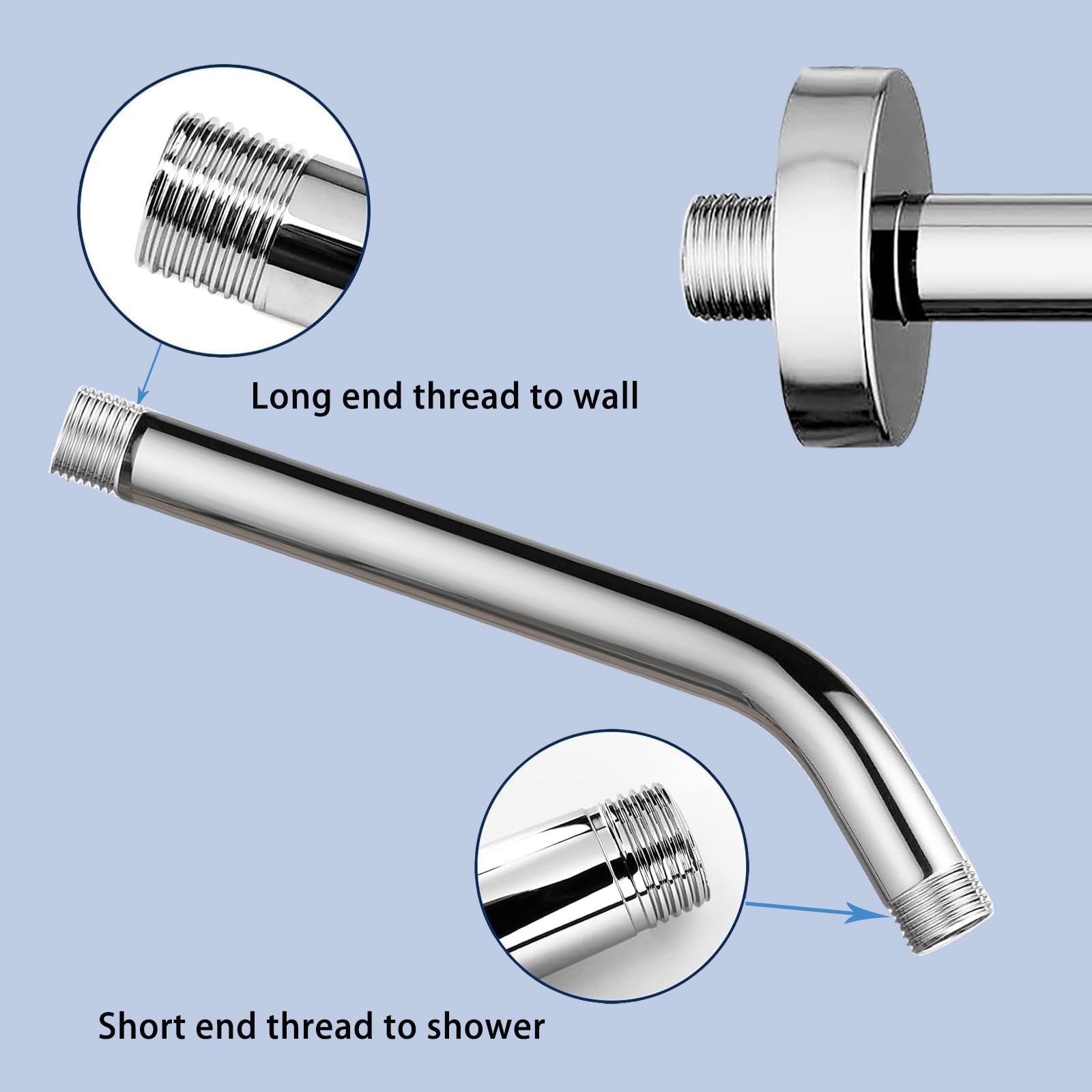 Long end thread to wall

Short end thread to shower