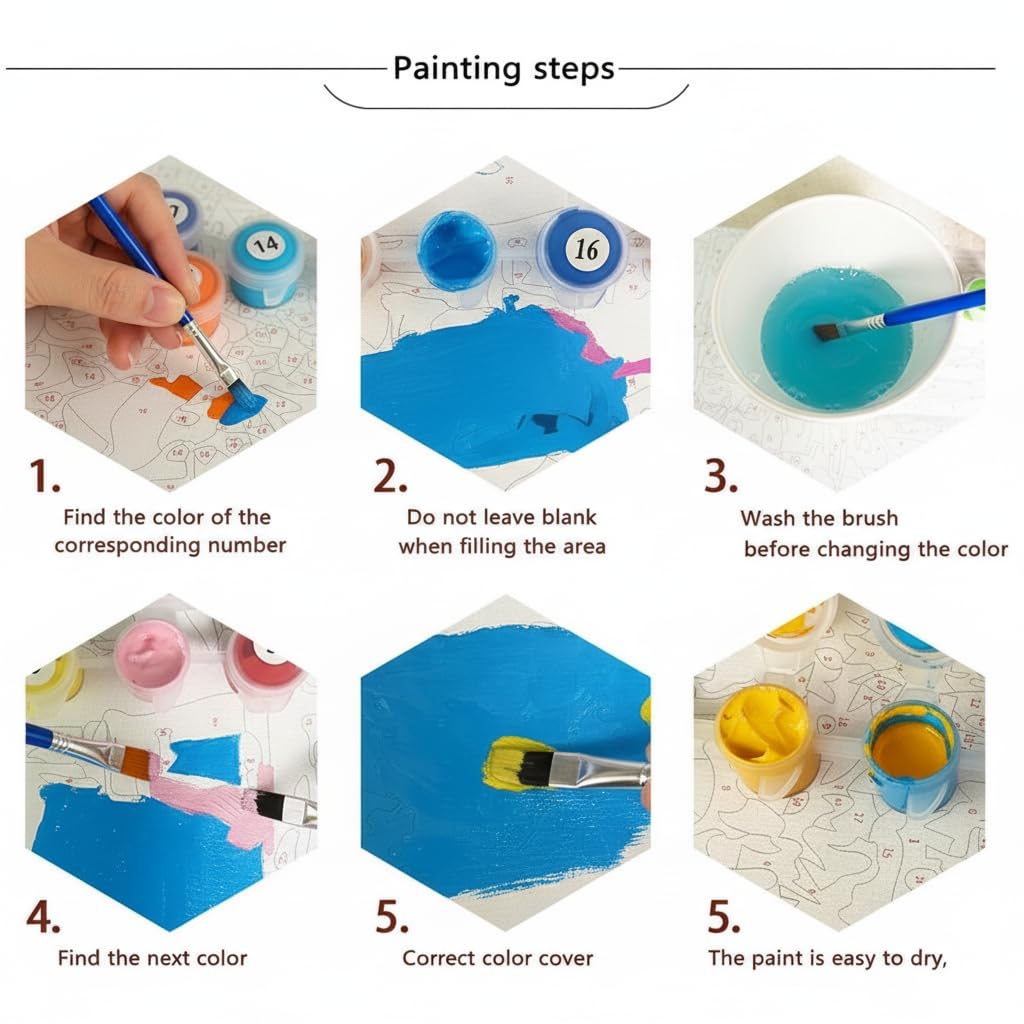 Painting steps

14

1.
Find the color of the corresponding number

16

2.
Do not leave blank when filling the area

3.
Wash the brush before changing the color

4.
Find the next color

5.
Correct color cover

5.
The paint is easy to dry,