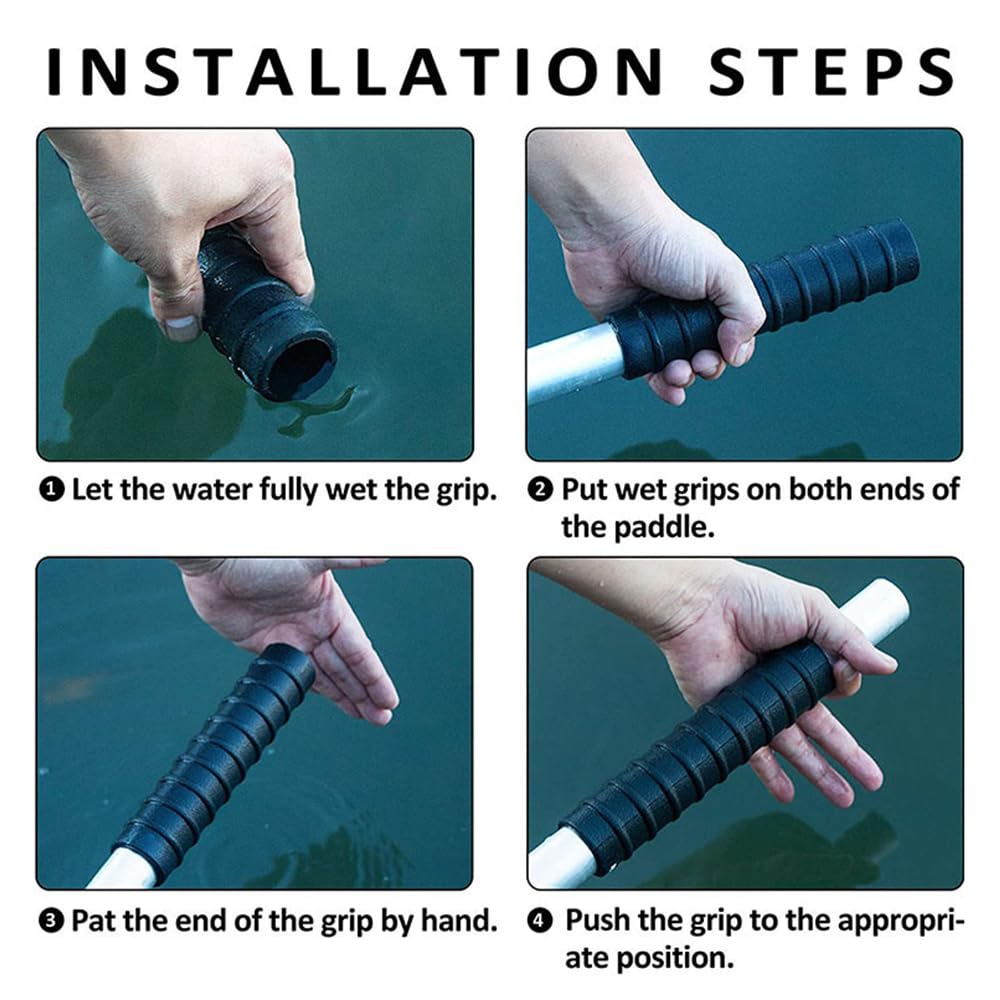 INSTALLATION STEPS

❶ Let the water fully wet the grip.

❷ Put wet grips on both ends of the paddle.

❸ Pat the end of the grip by hand.

❹ Push the grip to the appropriate position.