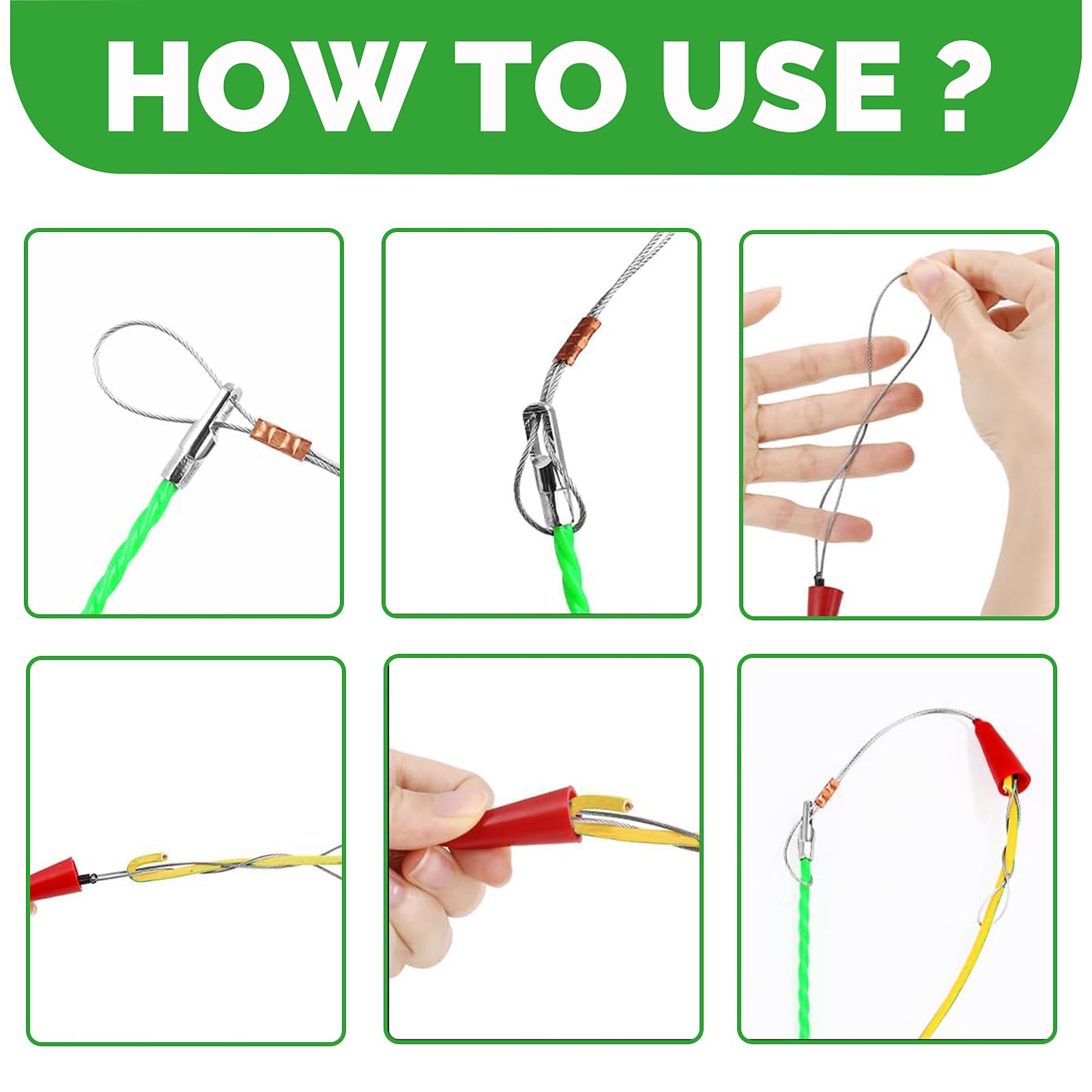 HOW TO USE ?