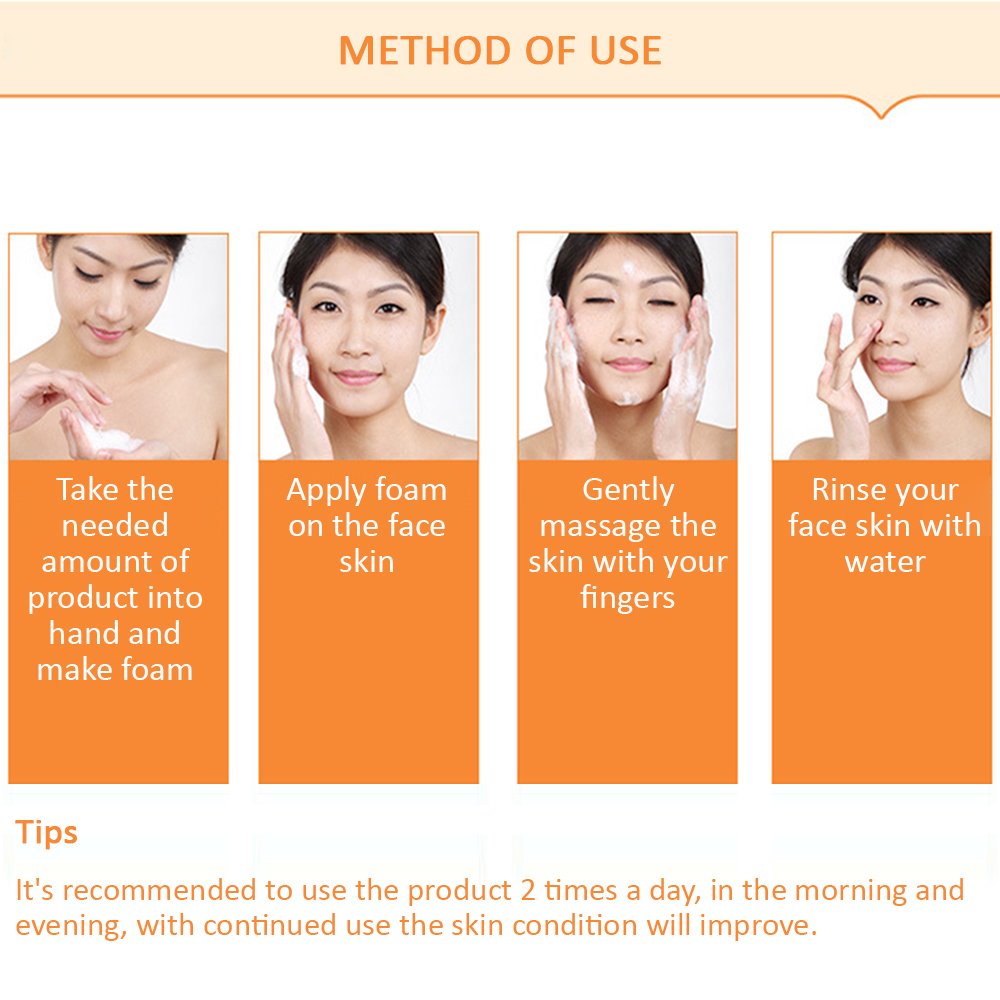 METHOD OF USE

Take the needed amount of product into hand and make foam

Apply foam on the face skin

Gently massage the skin with your fingers

Rinse your face skin with water

Tips

It's recommended to use the product 2 times a day, in the morning and evening, with continued use the skin condition will improve.