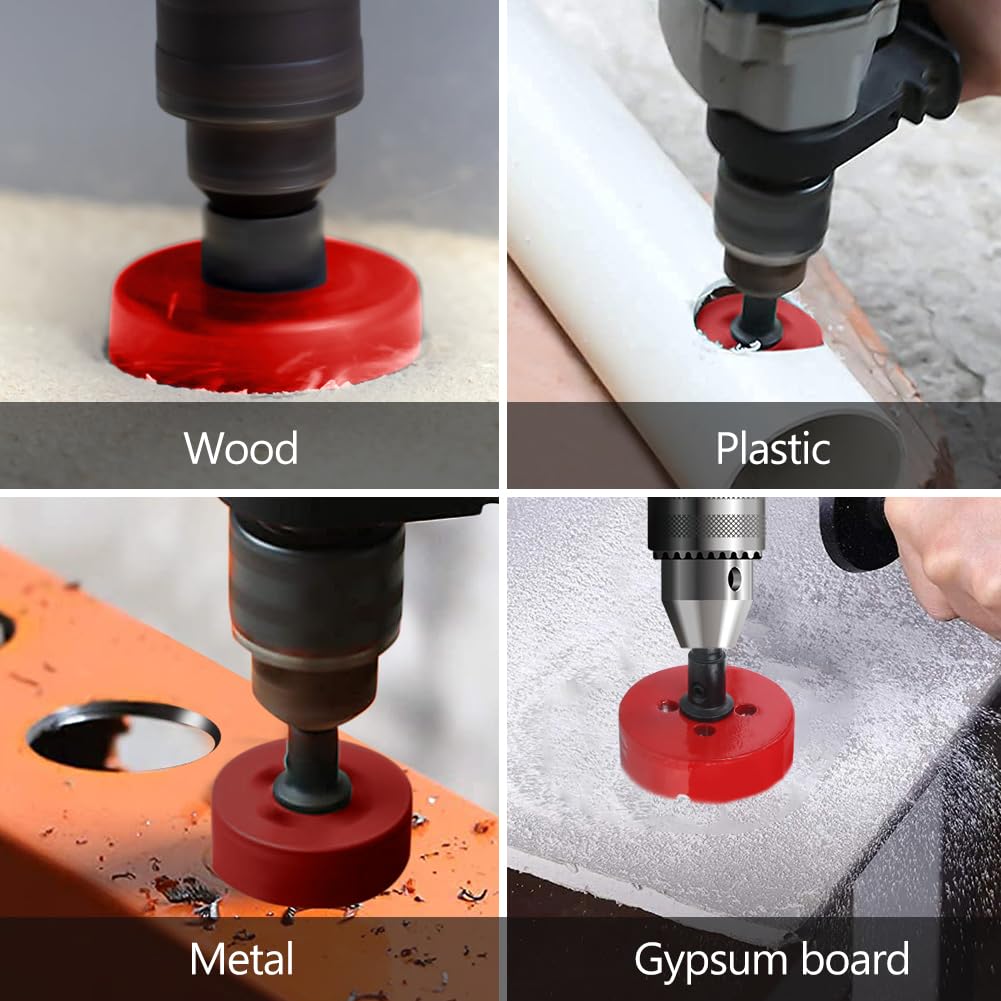 Wood

Plastic

Metal

Gypsum board