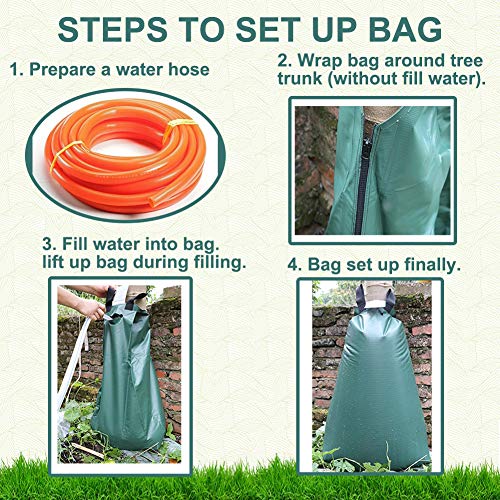 STEPS TO SET UP BAG

1. Prepare a water hose

2. Wrap bag around tree trunk (without fill water).

3. Fill water into bag. lift up bag during filling.

4. Bag set up finally.