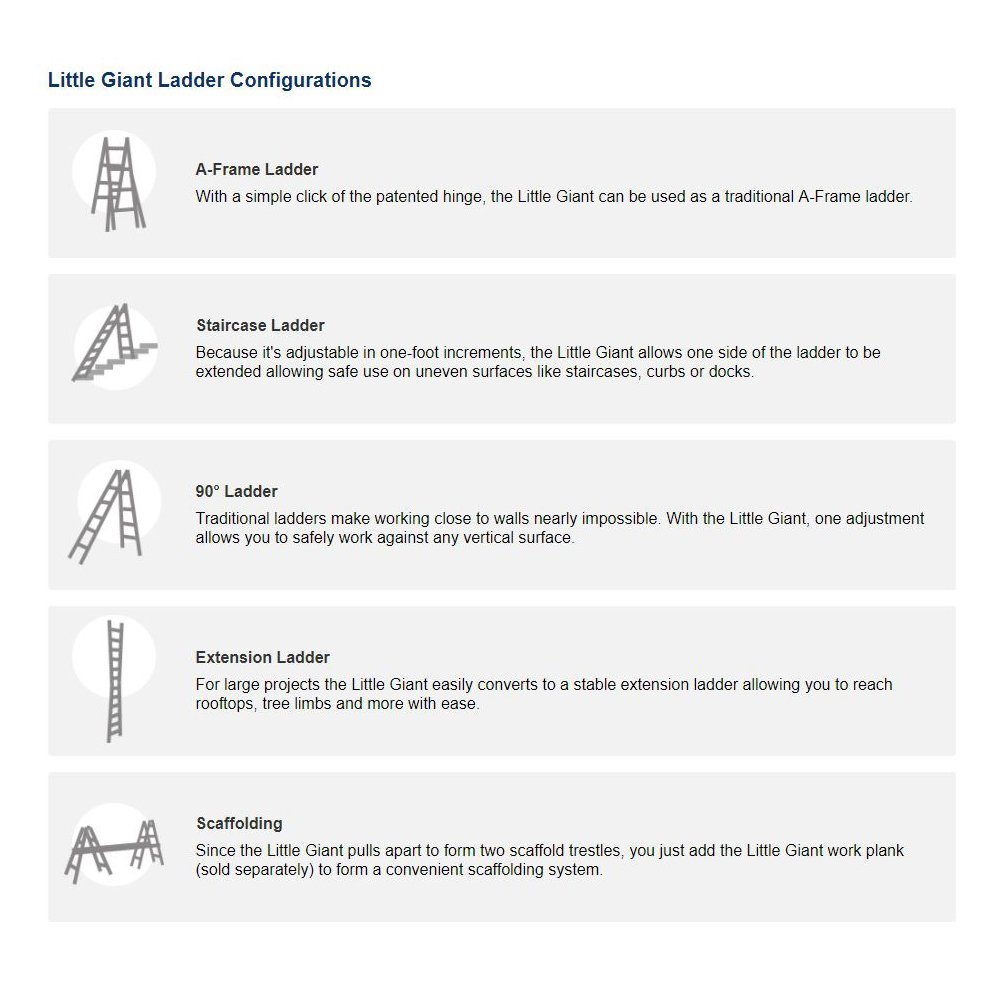 Little Giant Ladder Configurations

A-Frame Ladder
With a simple click of the patented hinge, the Little Giant can be used as a traditional A-Frame ladder.

Staircase Ladder
Because it's adjustable in one-foot increments, the Little Giant allows one side of the ladder to be extended allowing safe use on uneven surfaces like staircases, curbs or docks.

90° Ladder
Traditional ladders make working close to walls nearly impossible. With the Little Giant, one adjustment allows you to safely work against any vertical surface.

Extension Ladder
For large projects the Little Giant easily converts to a stable extension ladder allowing you to reach rooftops, tree limbs and more with ease.

Scaffolding
Since the Little Giant pulls apart to form two scaffold trestles, you just add the Little Giant work plank (sold separately) to form a convenient scaffolding system.