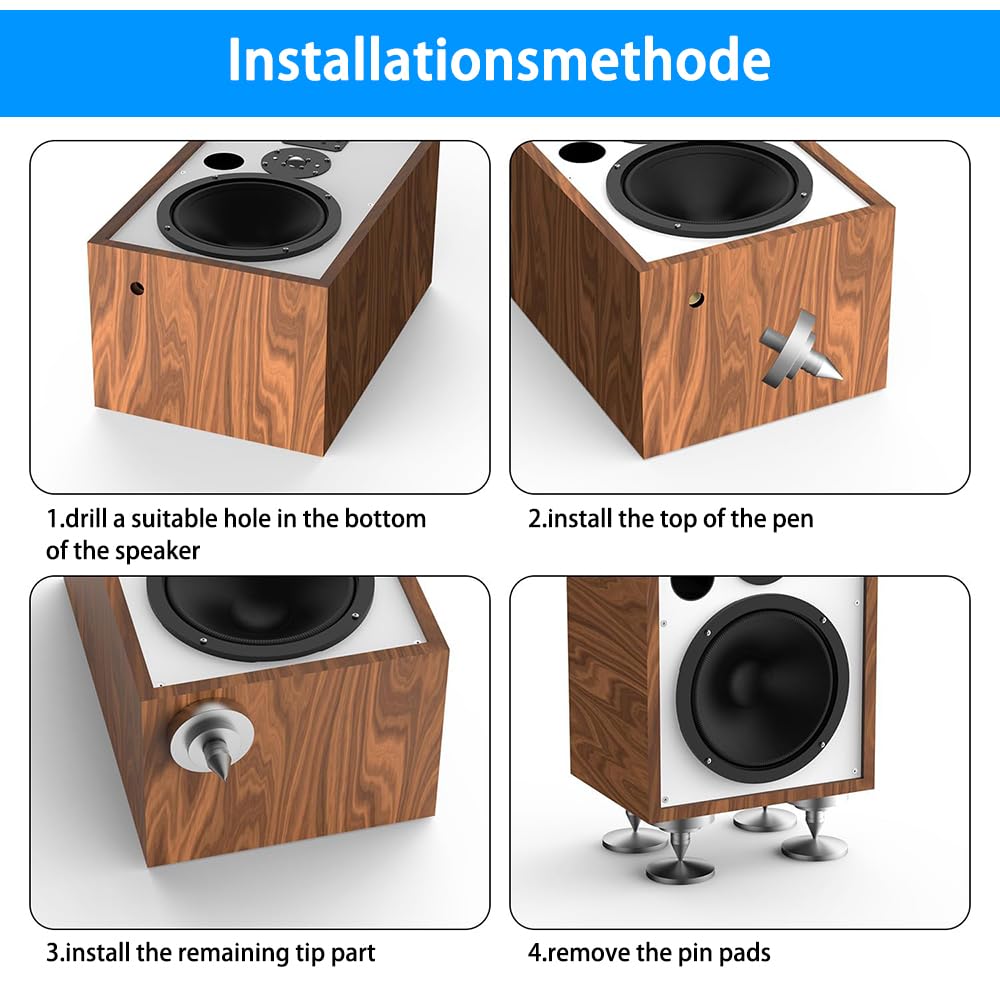 Installationsmethode

1.drill a suitable hole in the bottom of the speaker

2.install the top of the pen

3.install the remaining tip part

4.remove the pin pads