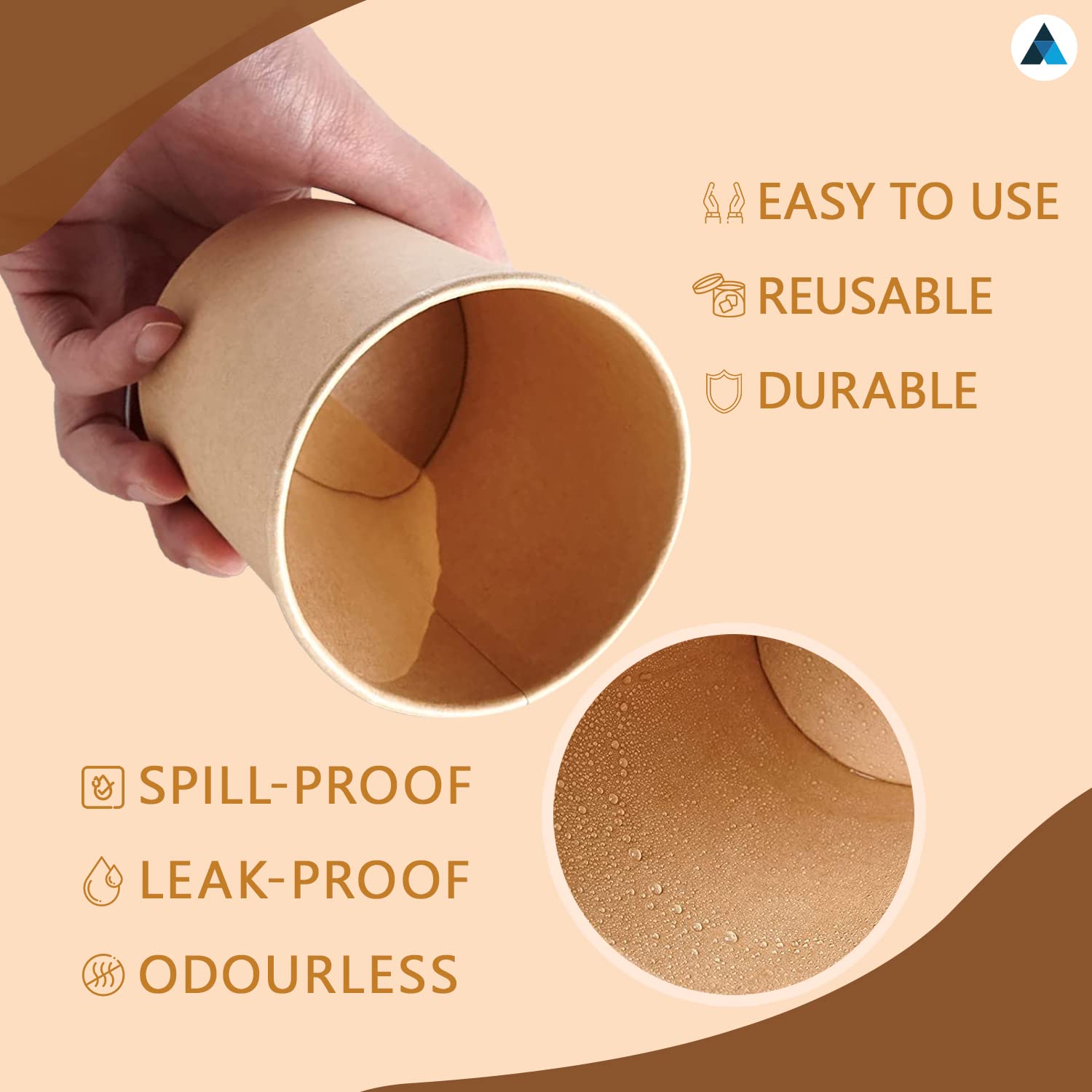 EASY TO USE
REUSABLE
DURABLE

SPILL-PROOF
LEAK-PROOF
ODOURLESS