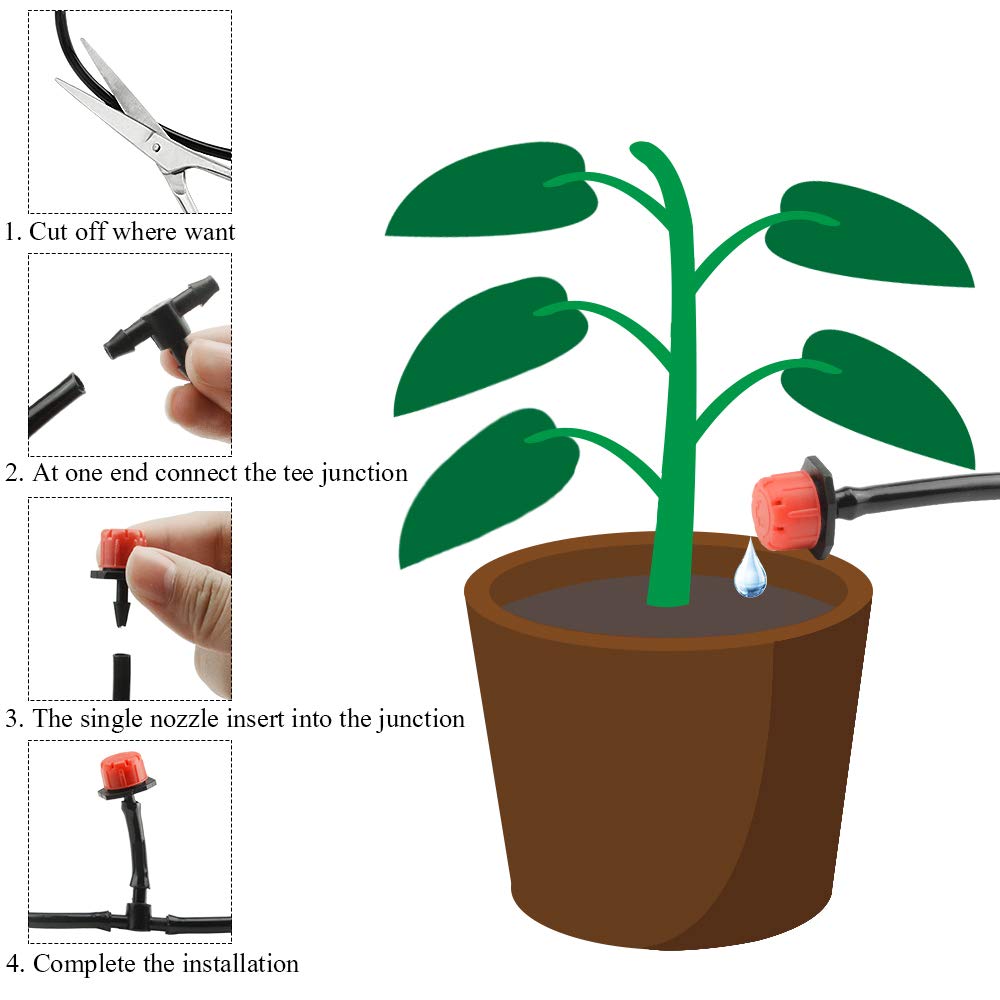 1. Cut off where want

2. At one end connect the tee junction

3. The single nozzle insert into the junction

4. Complete the installation