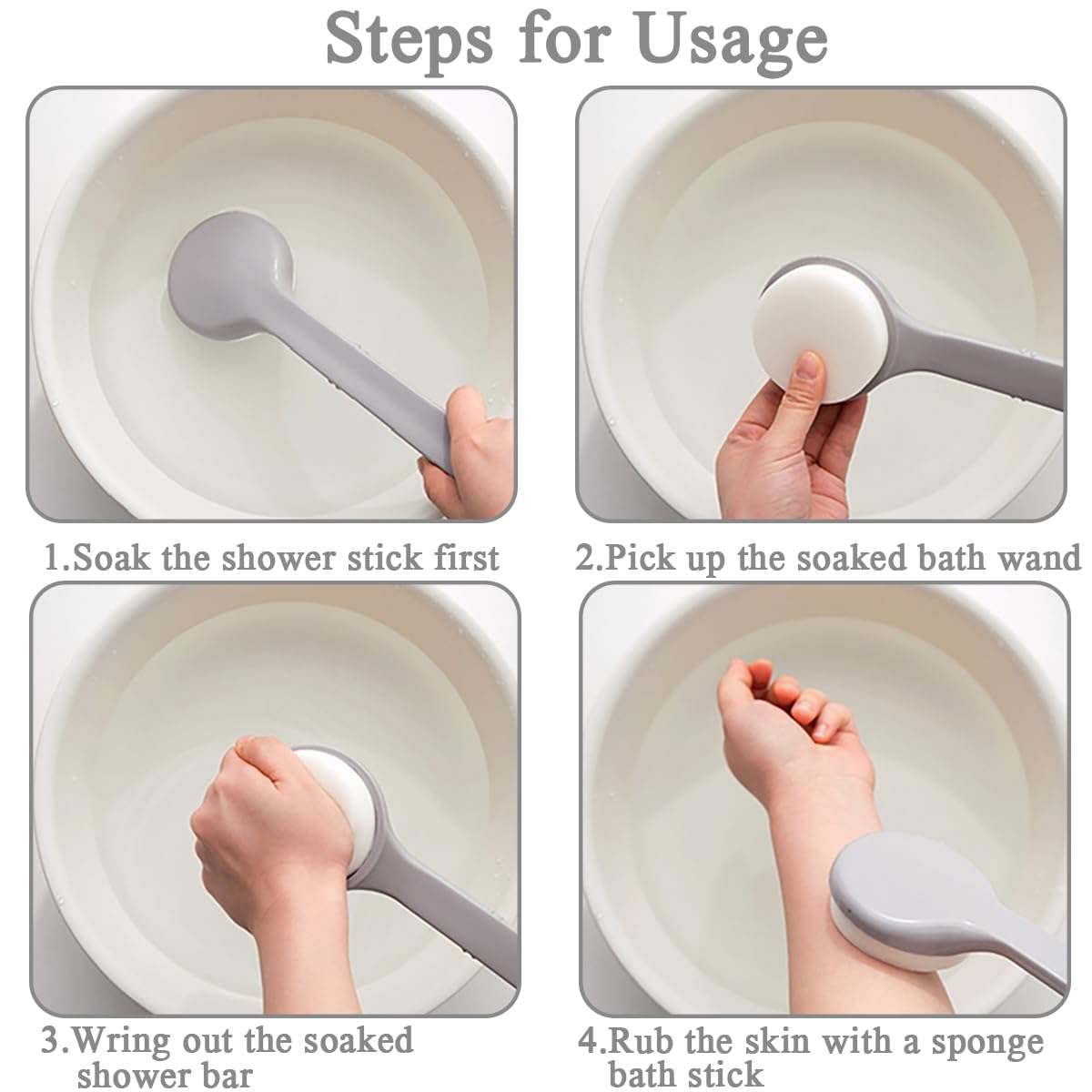 Steps for Usage

1.Soak the shower stick first

2.Pick up the soaked bath wand

3.Wring out the soaked shower bar

4.Rub the skin with a sponge bath stick