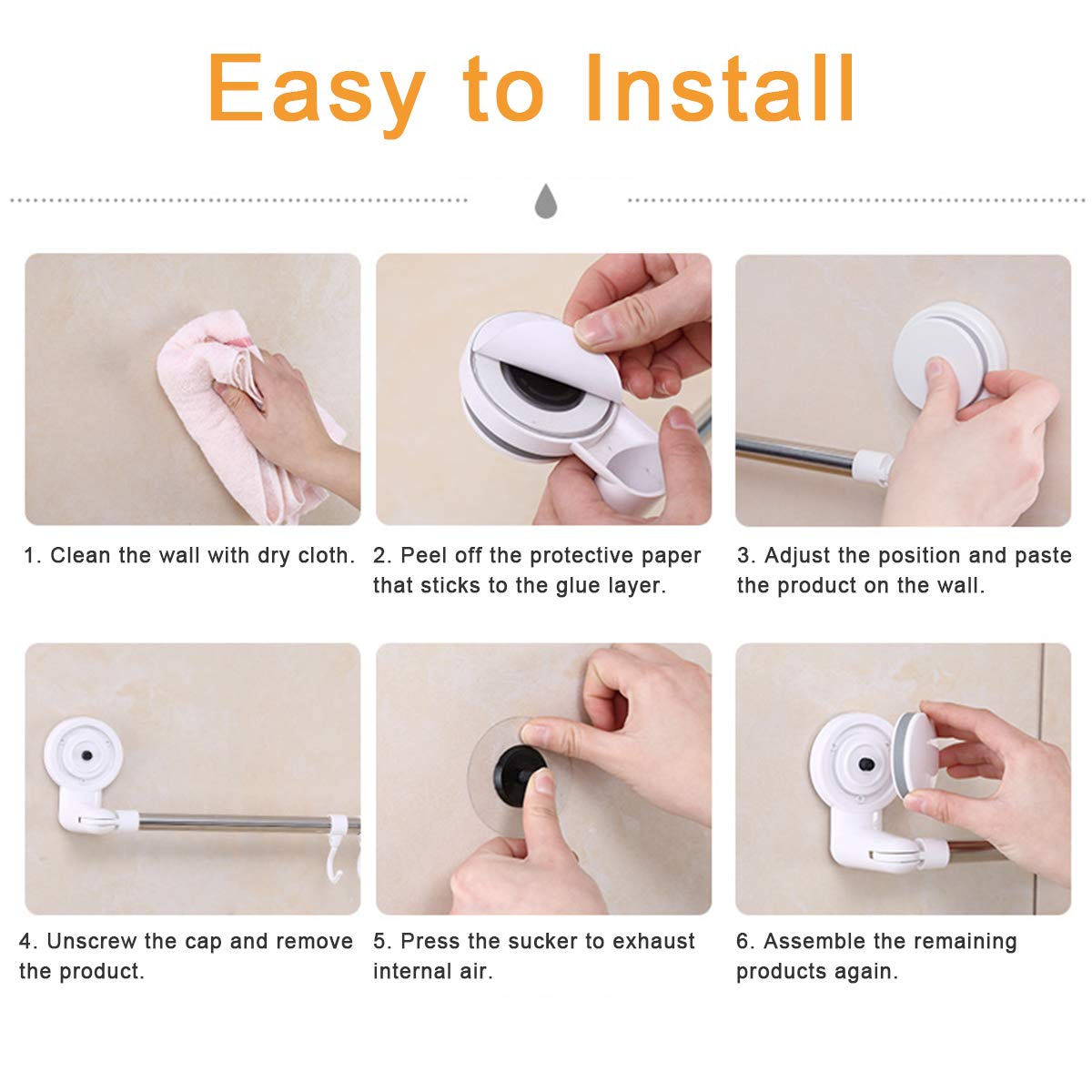 Easy to Install

1. Clean the wall with dry cloth.

2. Peel off the protective paper that sticks to the glue layer.

3. Adjust the position and paste the product on the wall.

4. Unscrew the cap and remove the product.

5. Press the sucker to exhaust internal air.

6. Assemble the remaining products again.