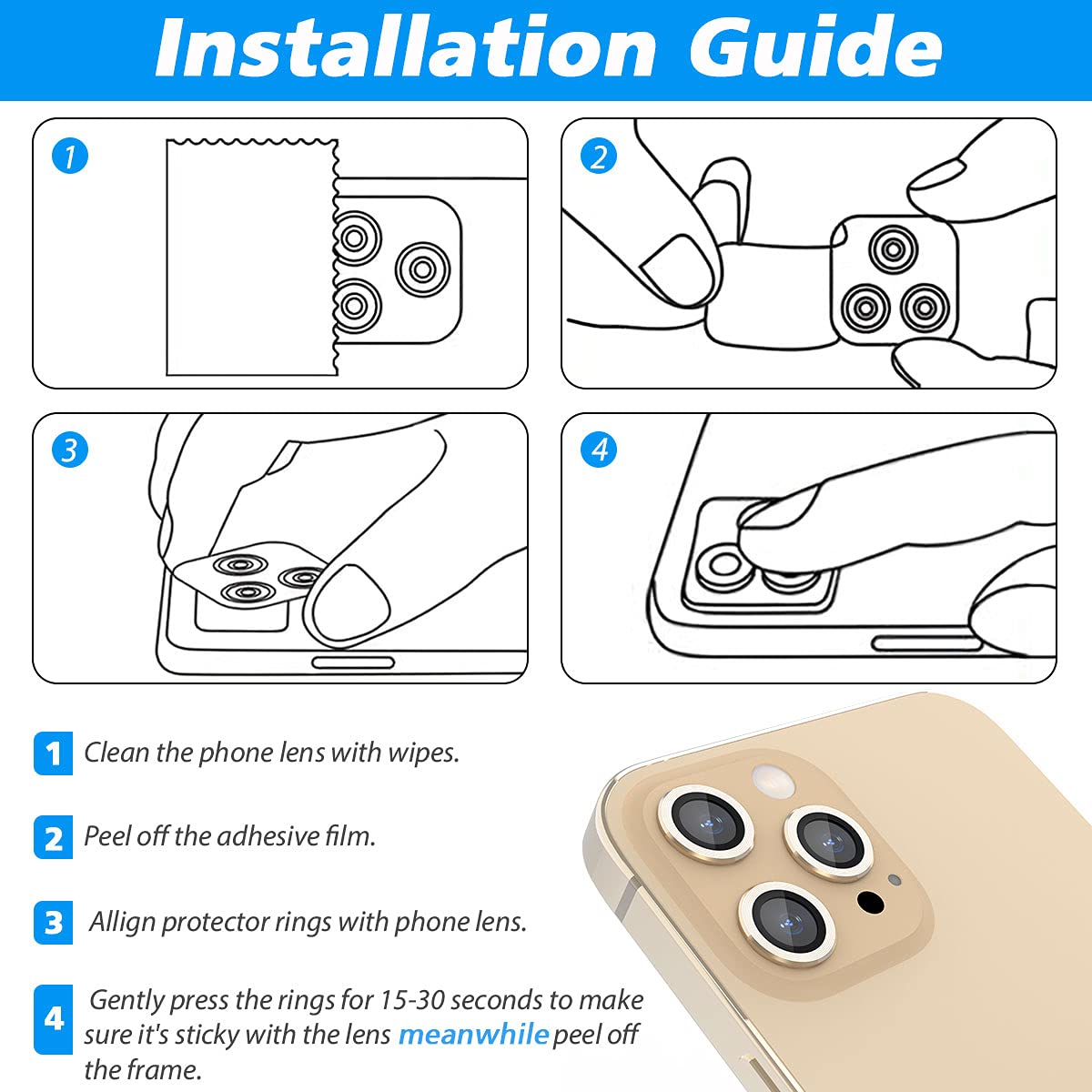 Installation Guide

1

2

3

4

1 Clean the phone lens with wipes.

2 Peel off the adhesive film.

3 Allign protector rings with phone lens.

4 Gently press the rings for 15-30 seconds to make sure it's sticky with the lens meanwhile peel off the frame.