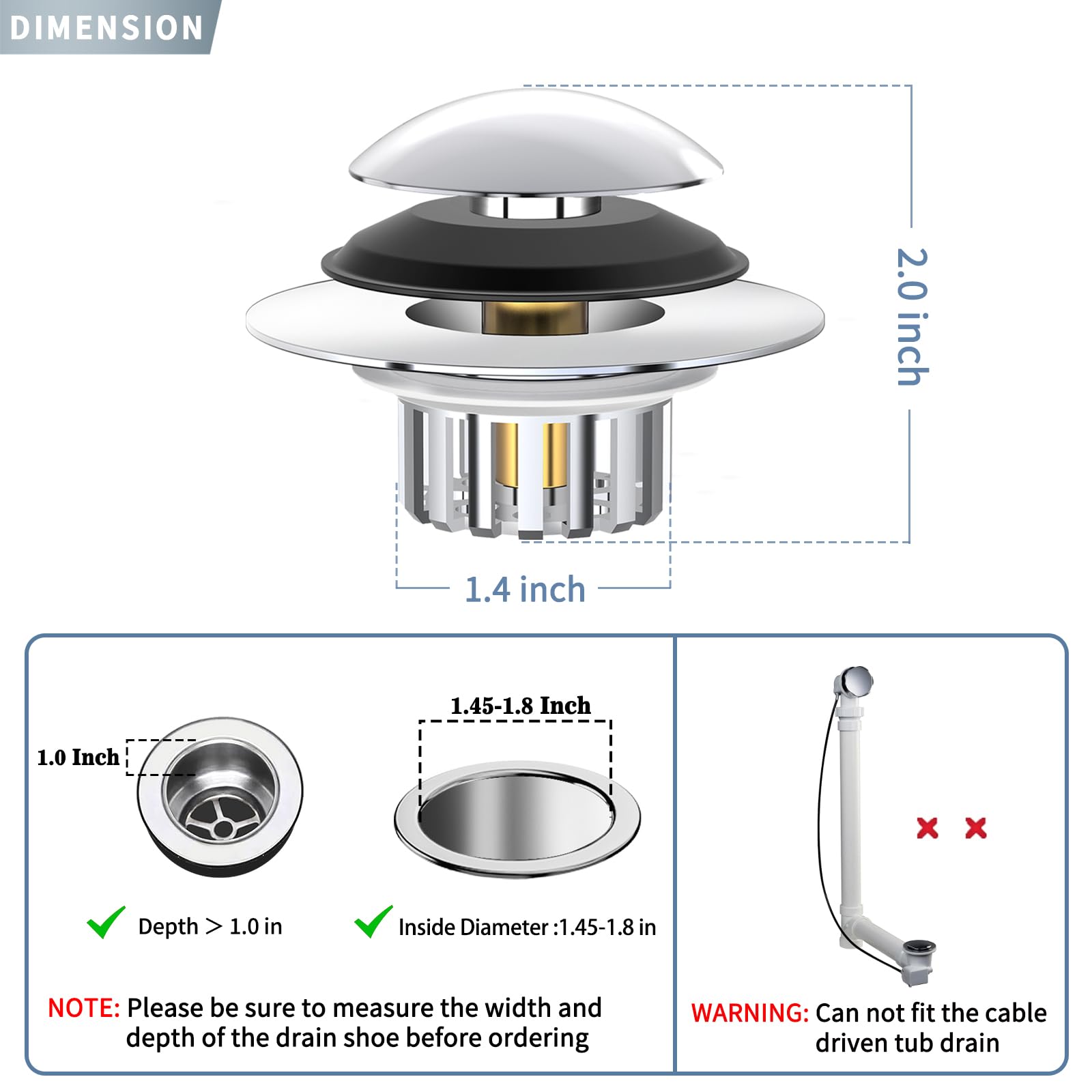 DIMENSION

2.0 inch

1.4 inch

1.0 Inch

1.45-1.8 Inch

Depth > 1.0 in

Inside Diameter :1.45-1.8 in

NOTE: Please be sure to measure the width and depth of the drain shoe before ordering

WARNING: Can not fit the cable driven tub drain