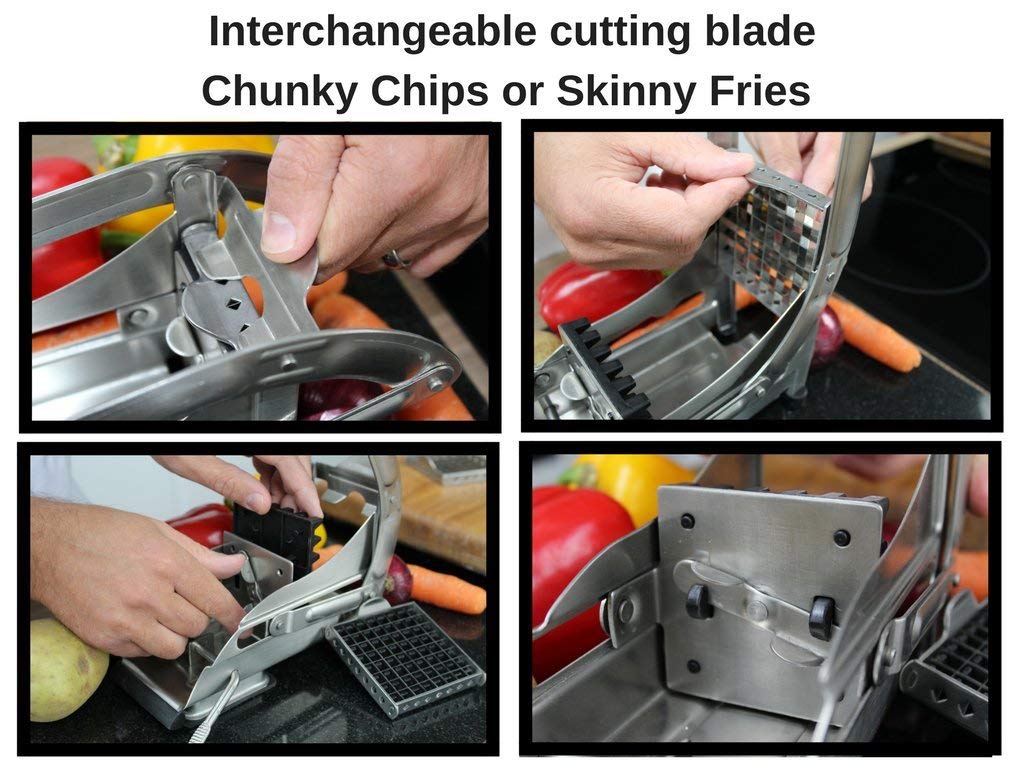 Interchangeable cutting blade
Chunky Chips or Skinny Fries