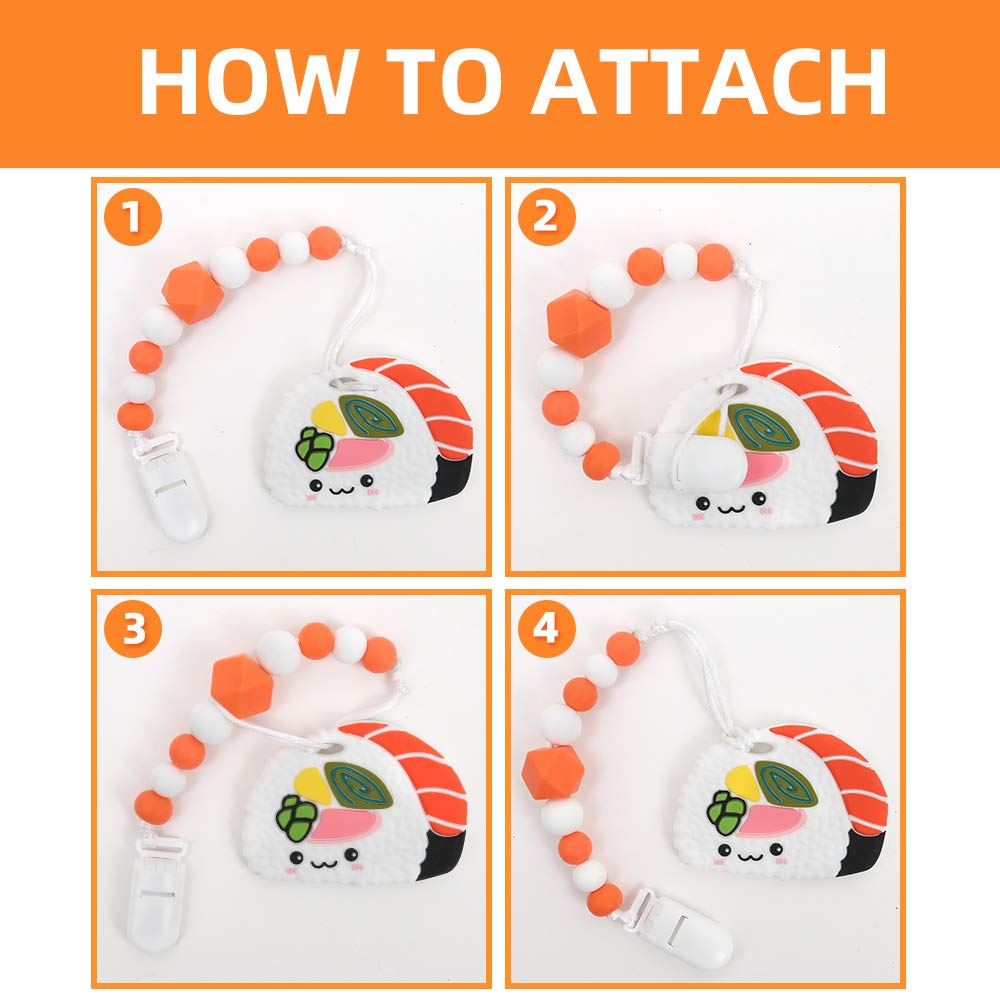 HOW TO ATTACH

1

2

3

4