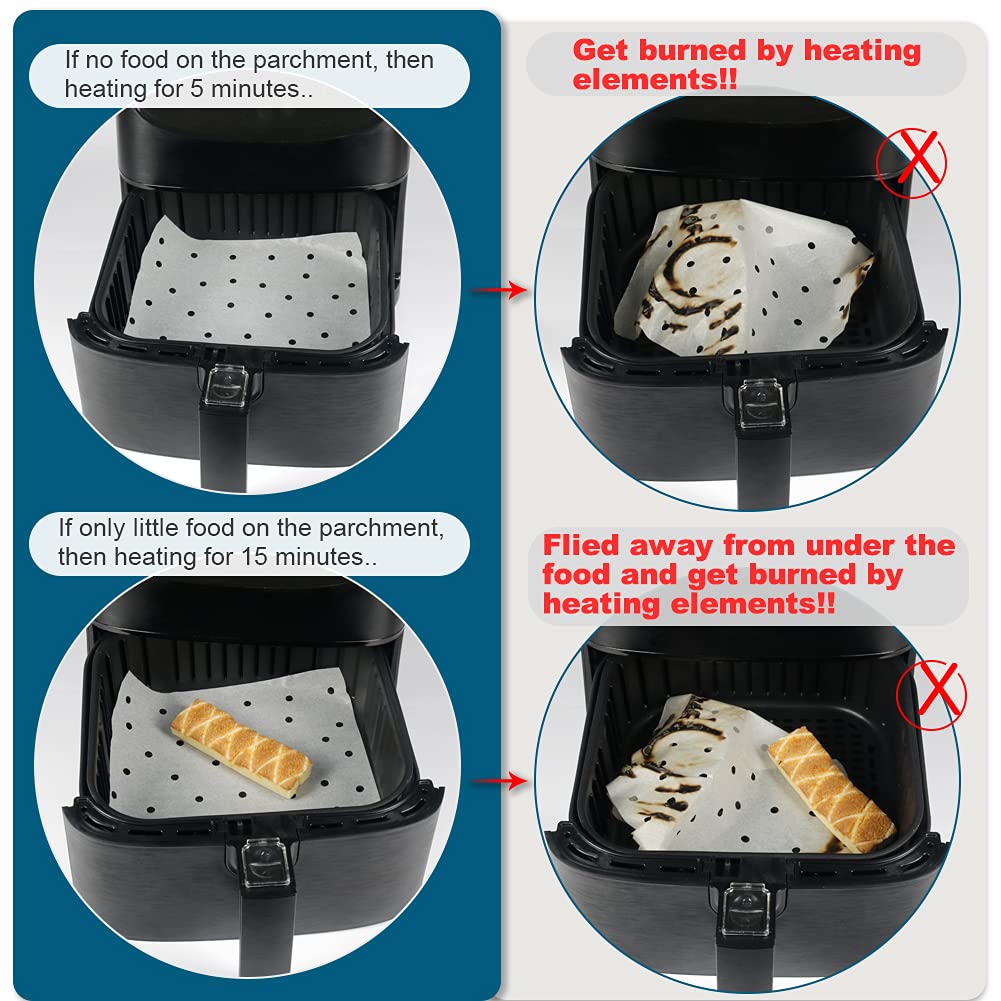 If no food on the parchment, then heating for 5 minutes..

Get burned by heating elements!!

If only little food on the parchment, then heating for 15 minutes..

Flied away from under the food and get burned by heating elements!!