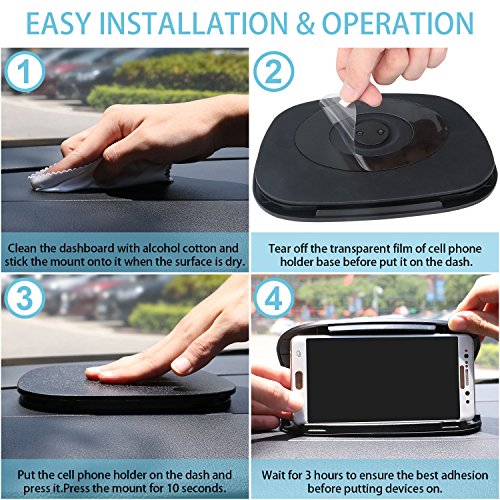 EASY INSTALLATION & OPERATION

1

Clean the dashboard with alcohol cotton and stick the mount onto it when the surface is dry.

2

Tear off the transparent film of cell phone holder base before put it on the dash.

3

Put the cell phone holder on the dash and press it.Press the mount for 10 seconds.

4

Wait for 3 hours to ensure the best adhesion before putting devices on.