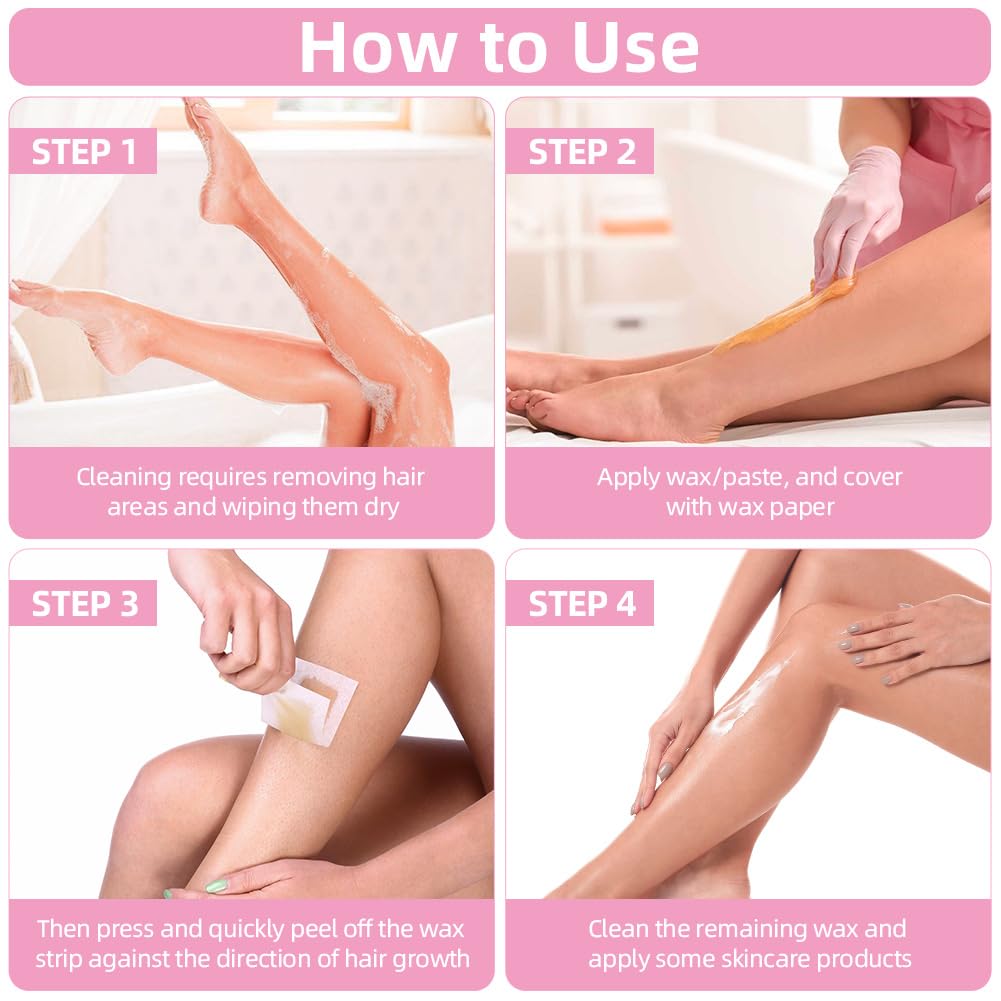 How to Use

STEP 1

Cleaning requires removing hair areas and wiping them dry

STEP 2

Apply wax/paste, and cover with wax paper

STEP 3

Then press and quickly peel off the wax strip against the direction of hair growth

STEP 4

Clean the remaining wax and apply some skincare products