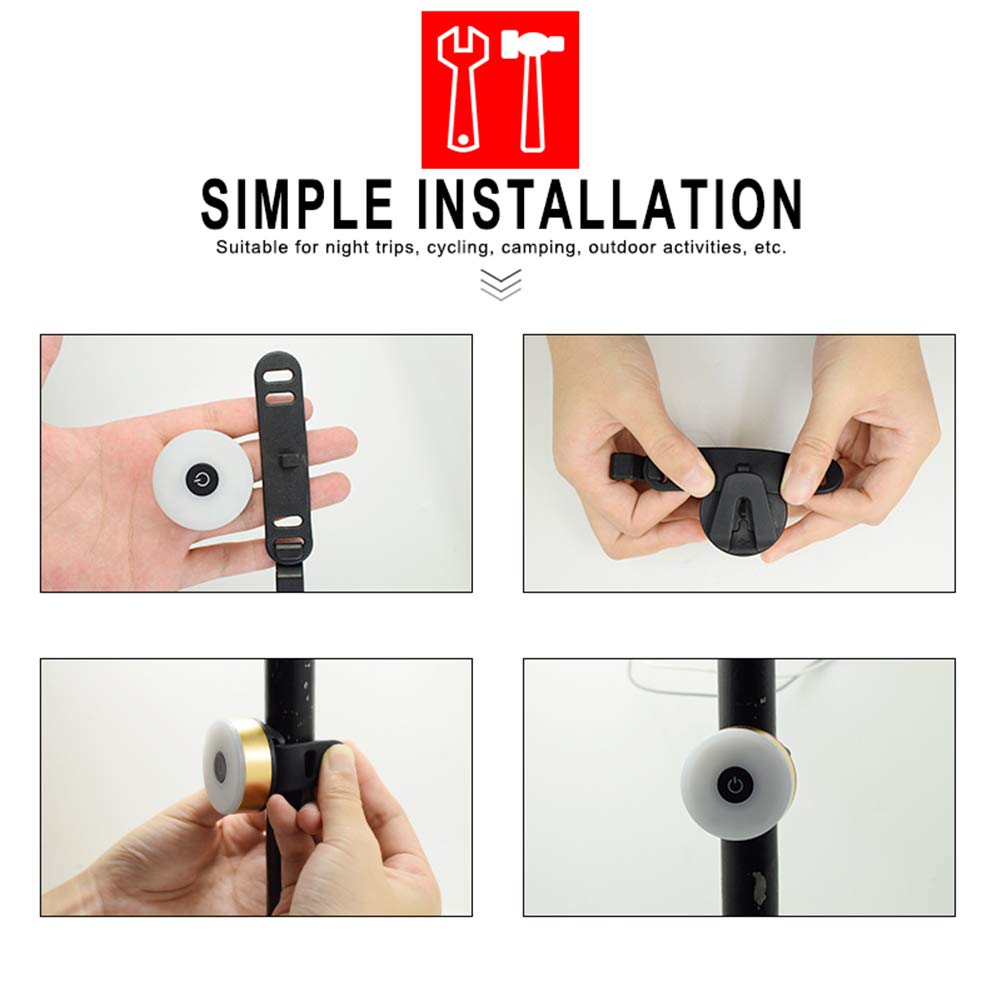 SIMPLE INSTALLATION

Suitable for night trips, cycling, camping, outdoor activities, etc.