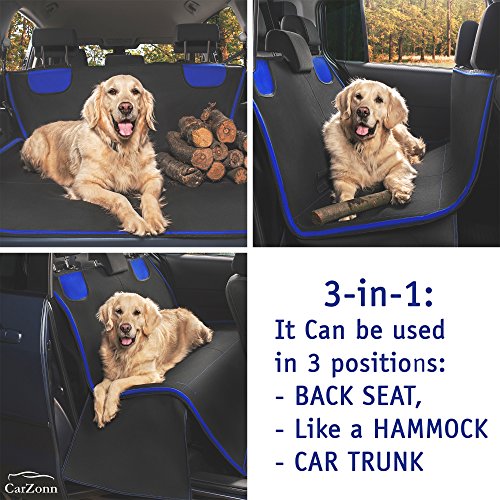 3-in-1:
It Can be used in 3 positions:
- BACK SEAT,
- Like a HAMMOCK
- CAR TRUNK

CarZonn