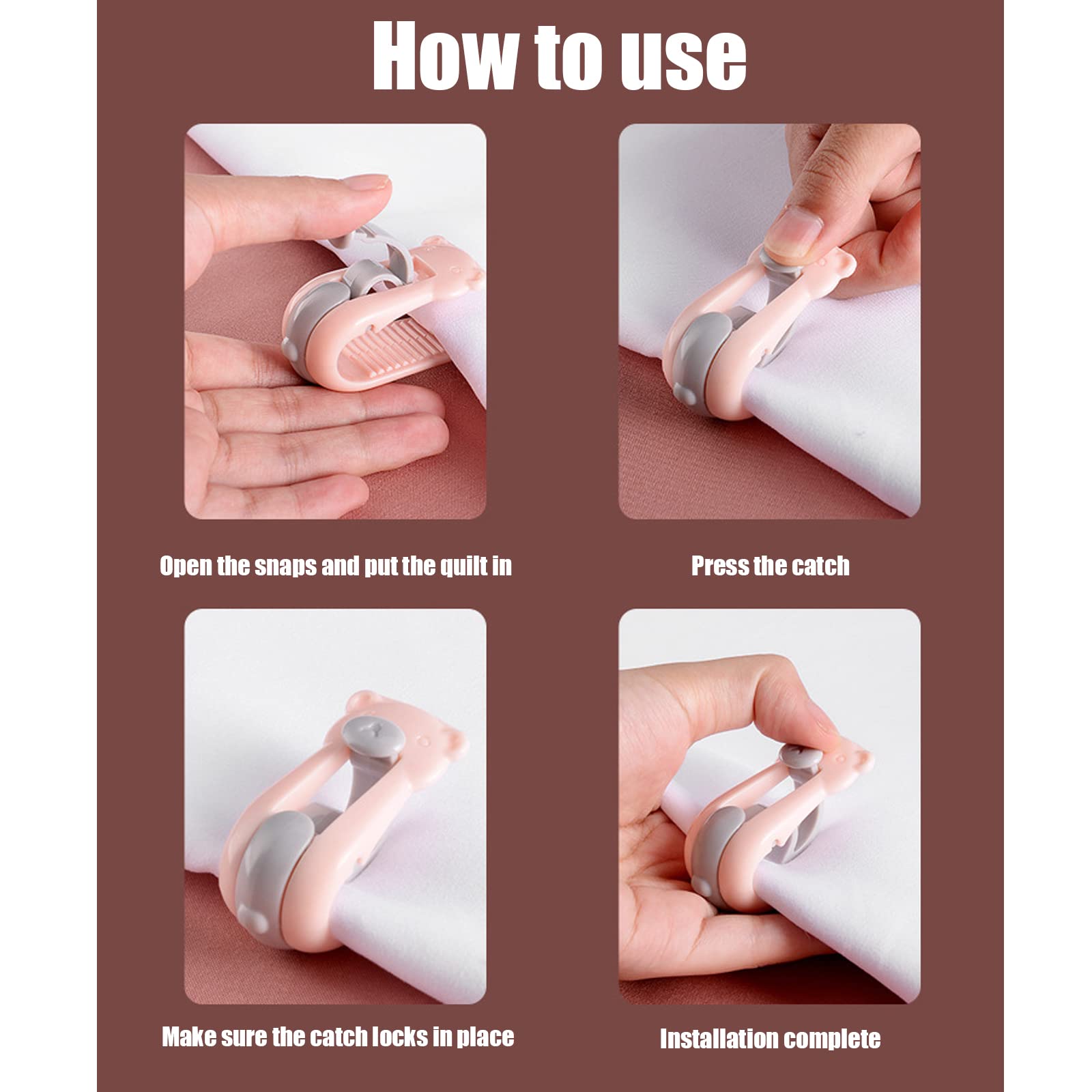 How to use

Open the snaps and put the quilt in

Press the catch

Make sure the catch locks in place

Installation complete