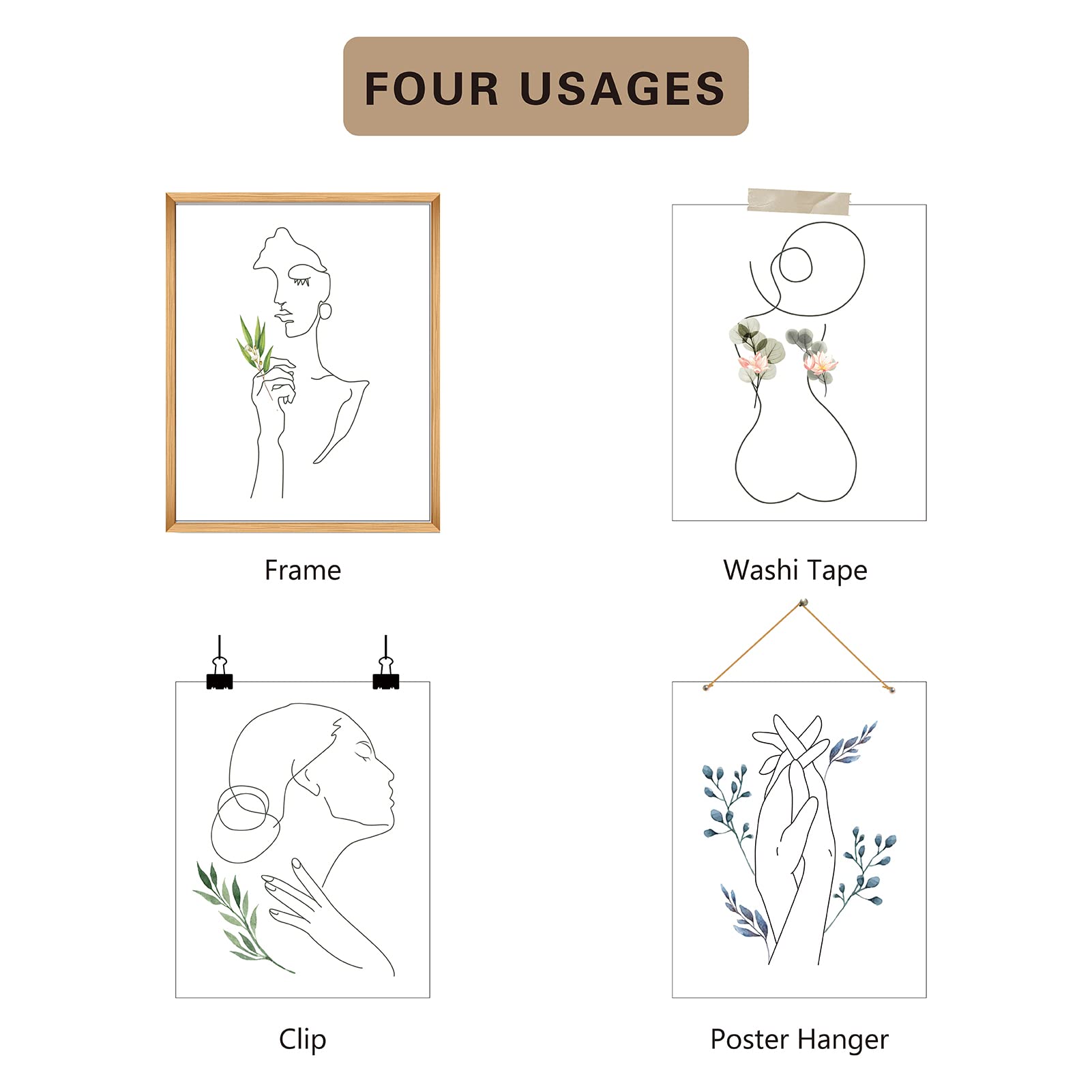 FOUR USAGES

Frame

Washi Tape

Clip

Poster Hanger