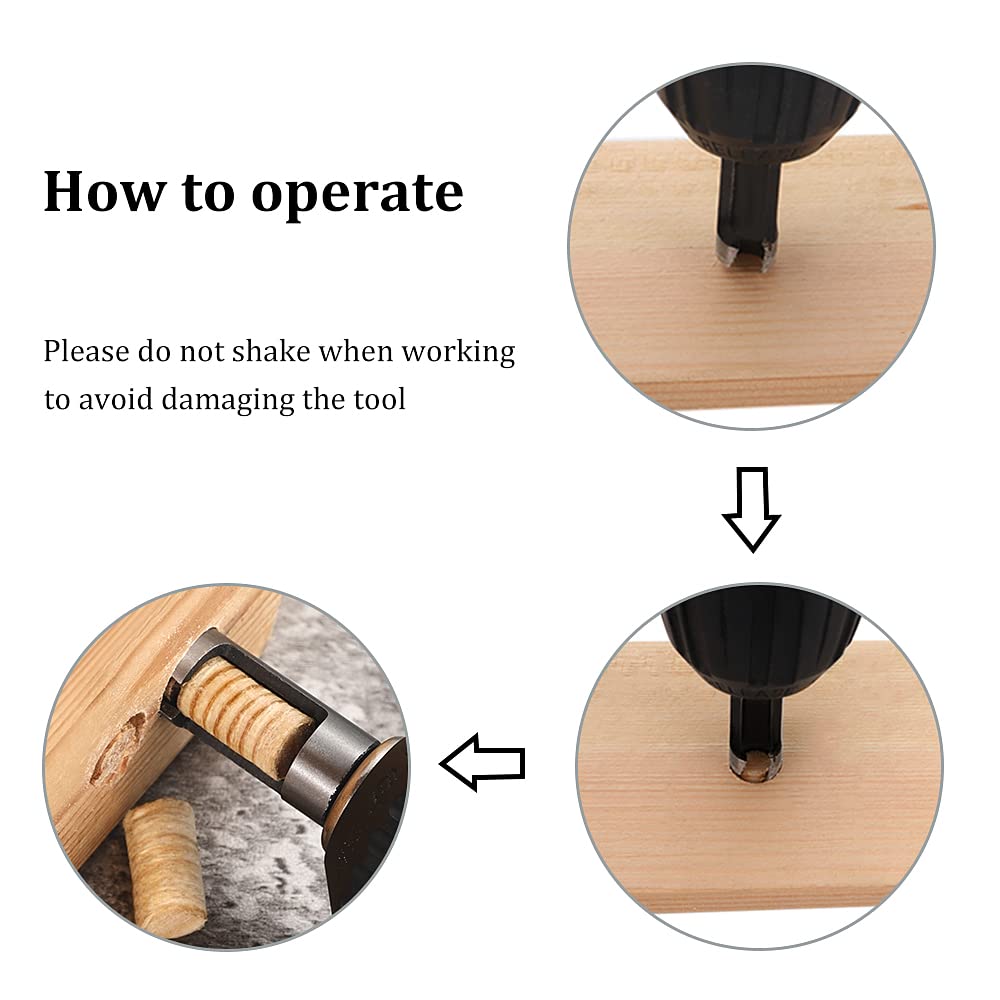 How to operate

Please do not shake when working to avoid damaging the tool