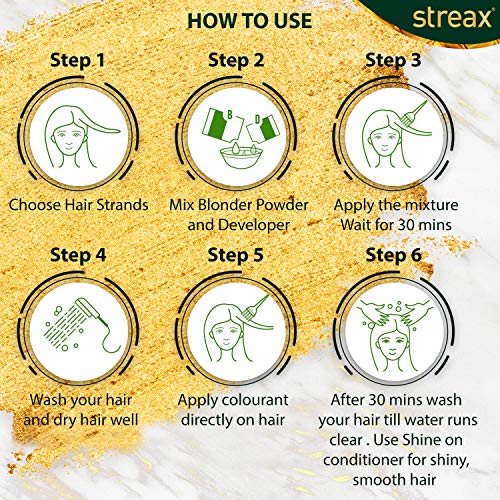 HOW TO USE

streax

Step 1

Choose Hair Strands

Step 2

B D

Mix Blonder Powder and Developer

Step 3

Apply the mixture Wait for 30 mins

Step 4

Wash your hair and dry hair well

Step 5

Apply colourant directly on hair

Step 6

After 30 mins wash your hair till water runs clear . Use Shine on conditioner for shiny, smooth hair