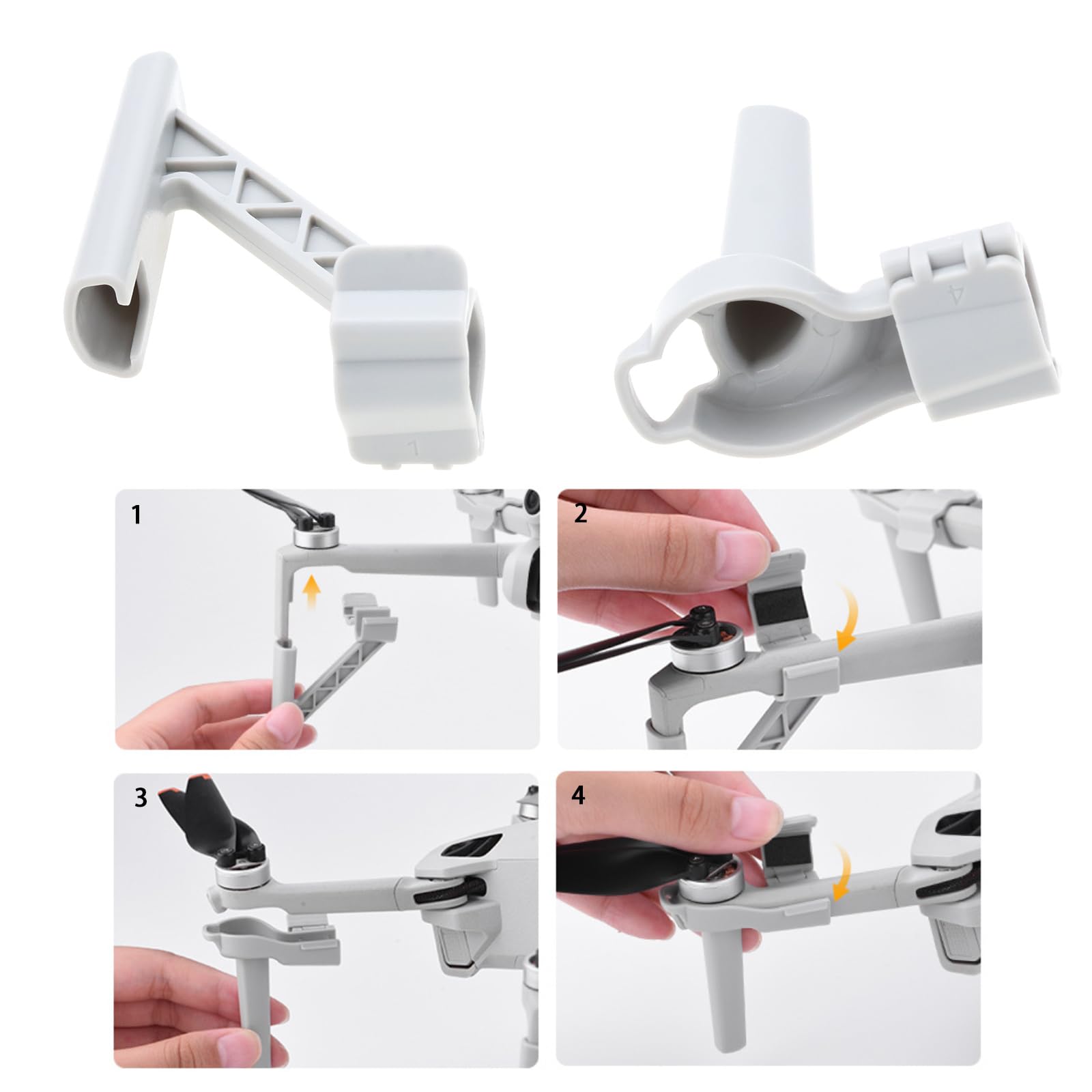 1

4

1

2

3

4