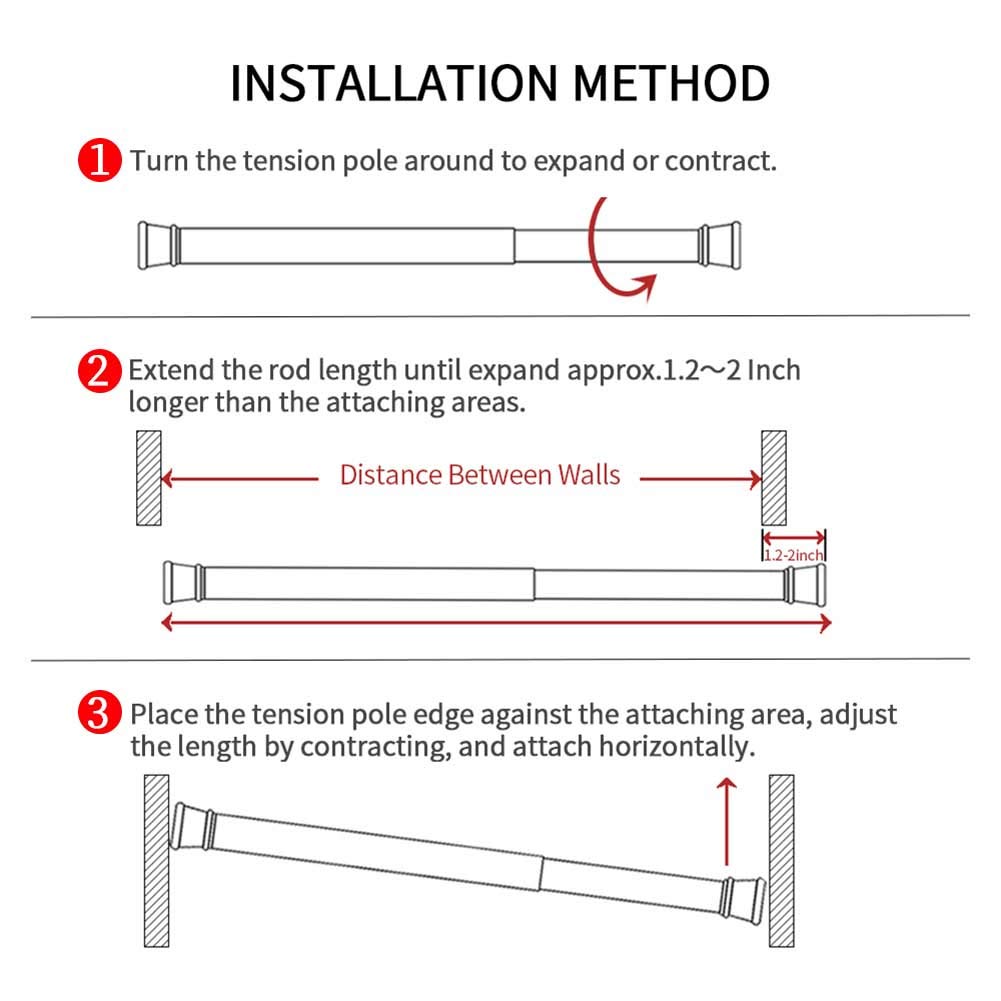 INSTALLATION METHOD

1 Turn the tension pole around to expand or contract.

2 Extend the rod length until expand approx.1.2～2 Inch longer than the attaching areas.

Distance Between Walls

1.2-2inch

3 Place the tension pole edge against the attaching area, adjust the length by contracting, and attach horizontally.