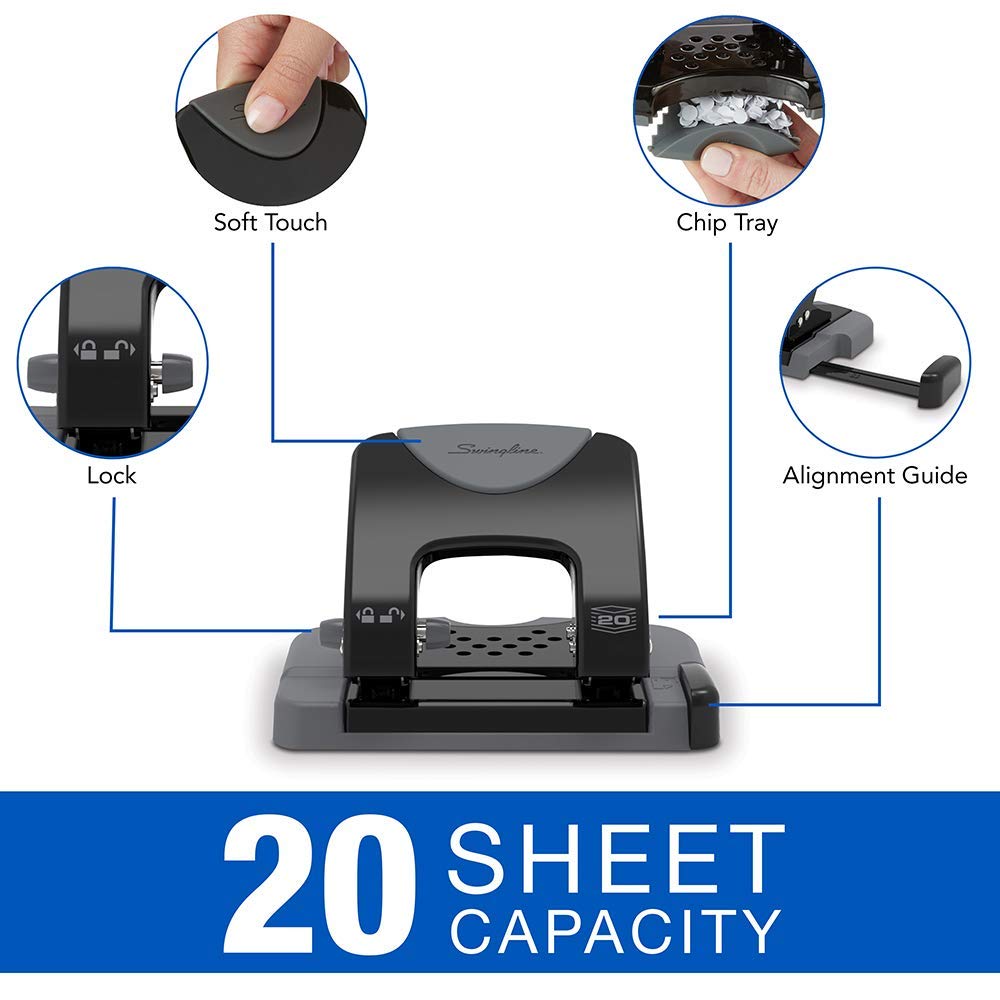 Soft Touch

Chip Tray

Lock

Alignment Guide

Swingline

20

20 SHEET CAPACITY