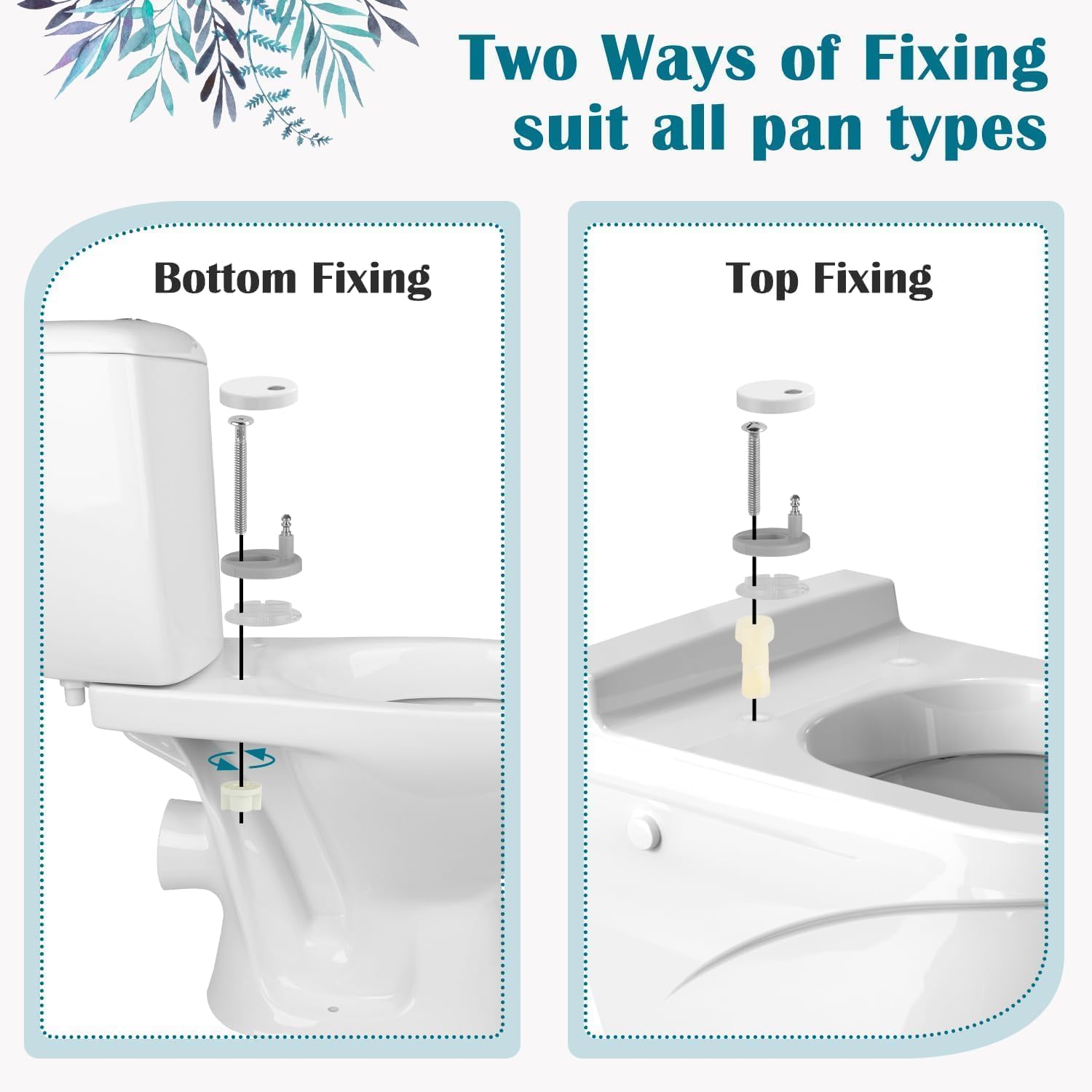 Two Ways of Fixing suit all pan types

Bottom Fixing

Top Fixing