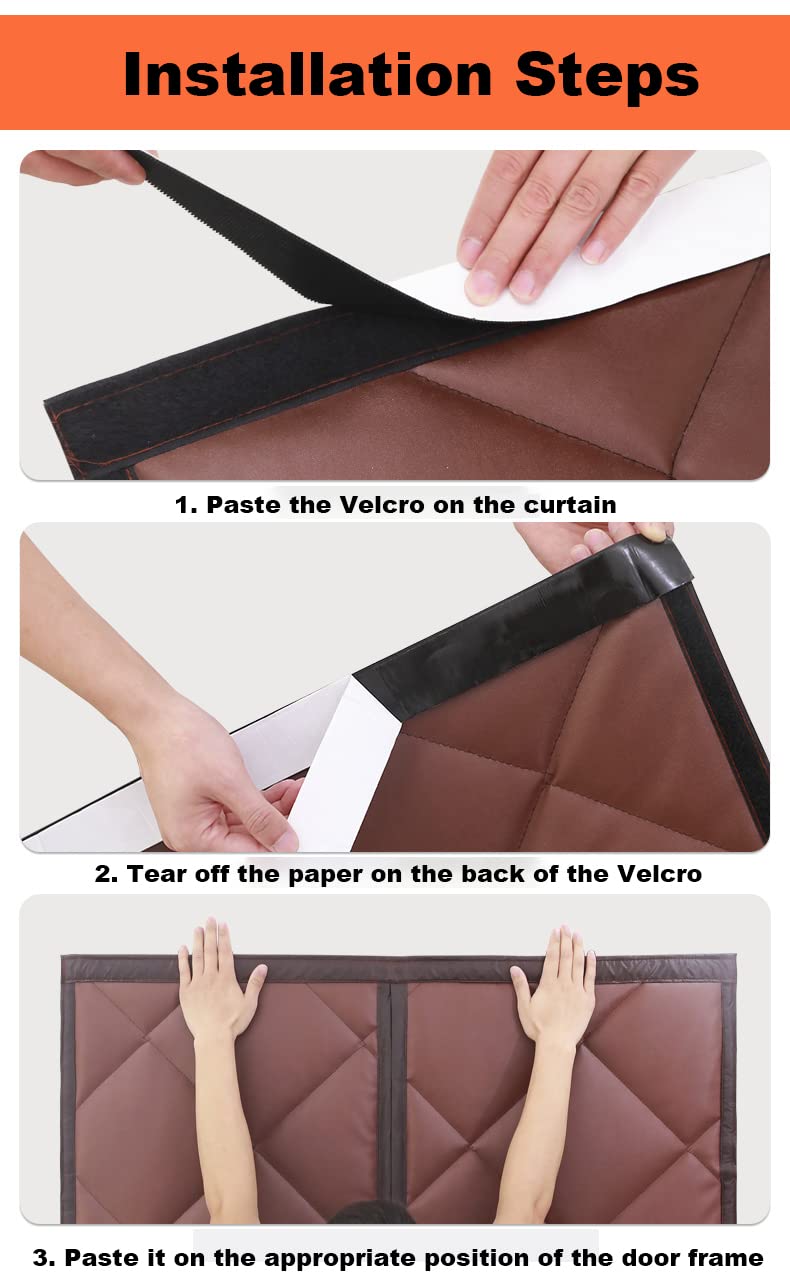 Installation Steps

1. Paste the Velcro on the curtain

2. Tear off the paper on the back of the Velcro

3. Paste it on the appropriate position of the door frame