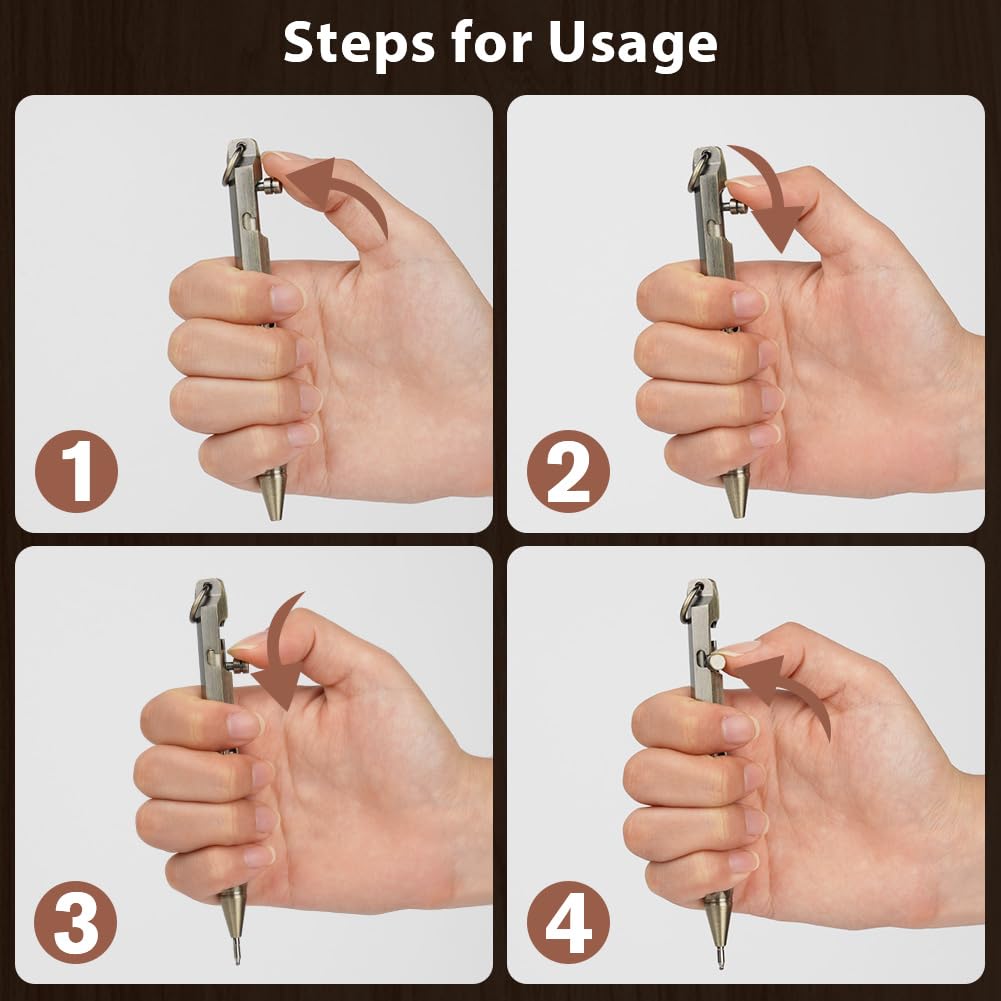 Steps for Usage

1

2

3

4