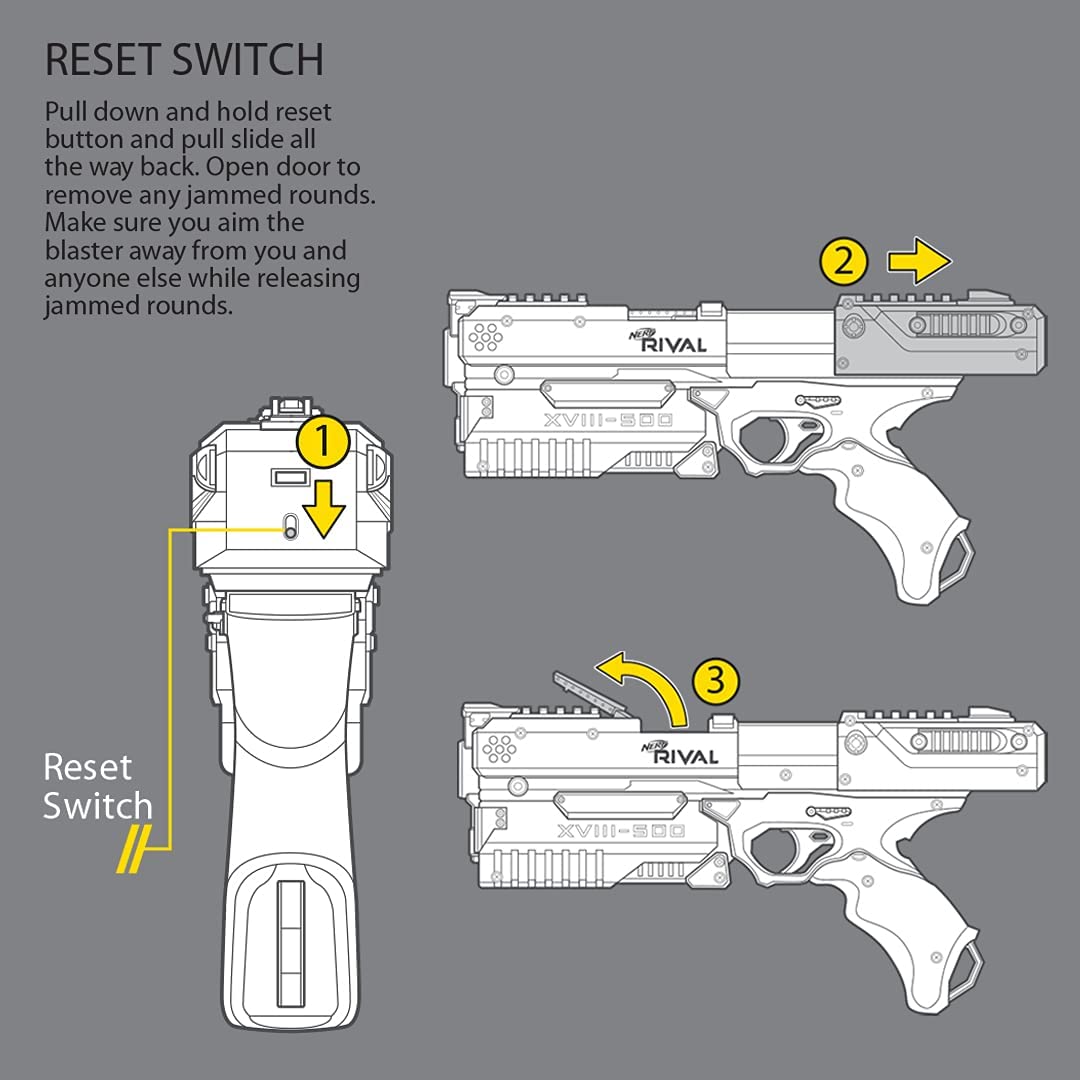 RESET SWITCH

Pull down and hold reset button and pull slide all the way back. Open door to remove any jammed rounds. Make sure you aim the blaster away from you and anyone else while releasing jammed rounds.

2

NERF RIVAL

XVIII-500

1

Reset Switch

3

NERF RIVAL

XVIII-500