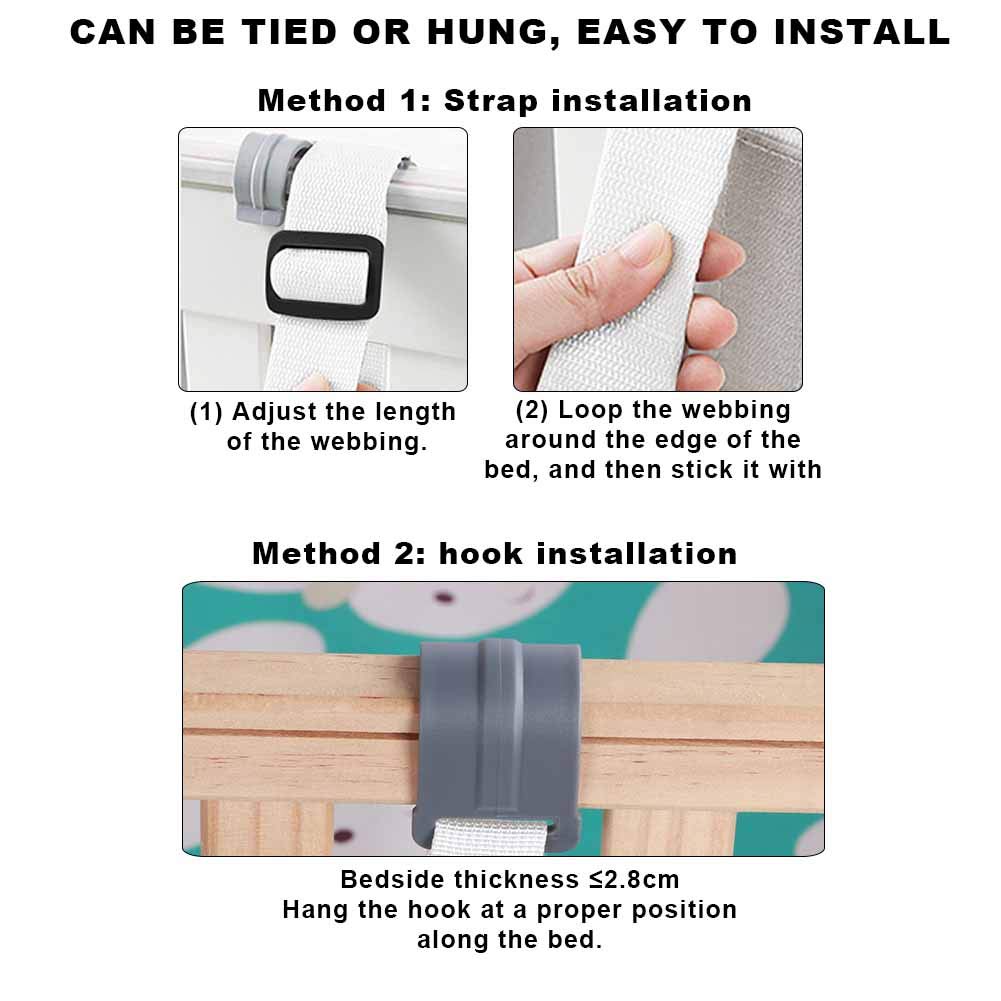 CAN BE TIED OR HUNG, EASY TO INSTALL

Method 1: Strap installation

(1) Adjust the length of the webbing.

(2) Loop the webbing around the edge of the bed, and then stick it with

Method 2: hook installation

Bedside thickness ≤2.8cm
Hang the hook at a proper position along the bed.