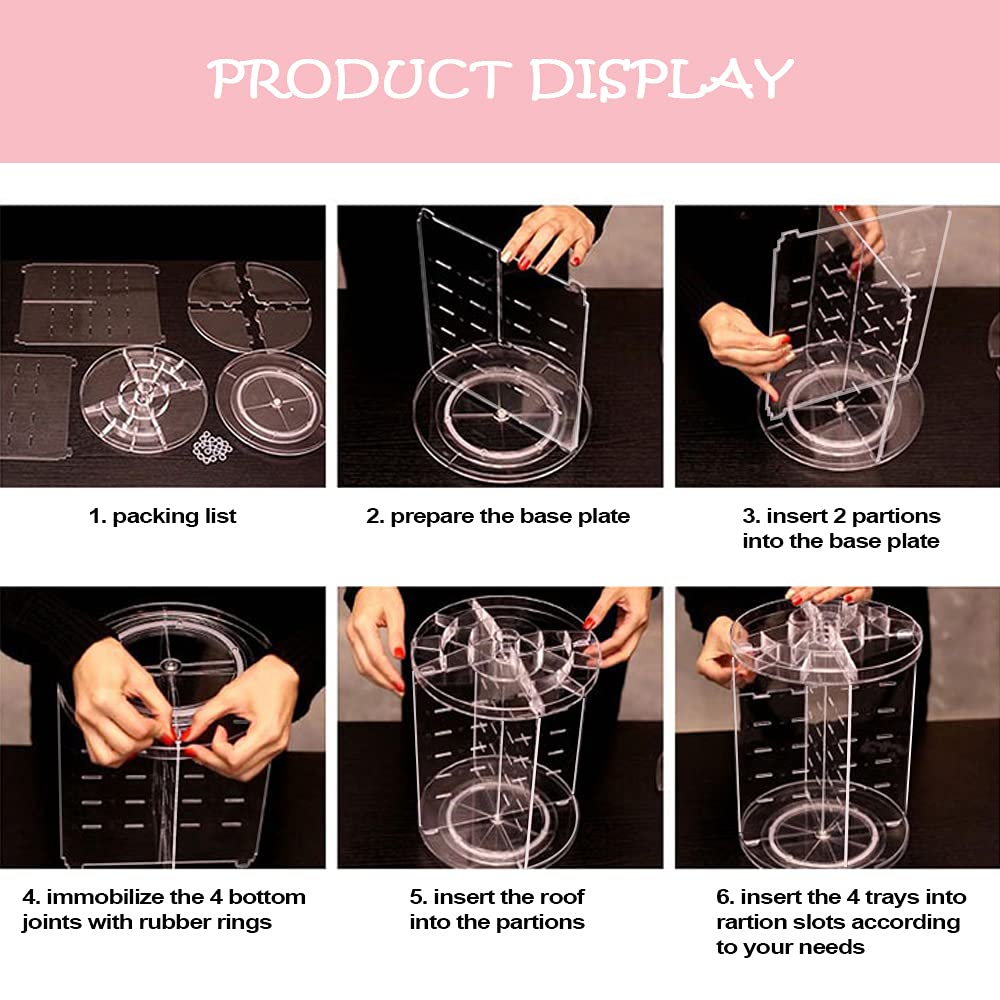 PRODUCT DISPLAY

1. packing list

2. prepare the base plate

3. insert 2 partions into the base plate

4. immobilize the 4 bottom joints with rubber rings

5. insert the roof into the partions

6. insert the 4 trays into rartion slots according to your needs