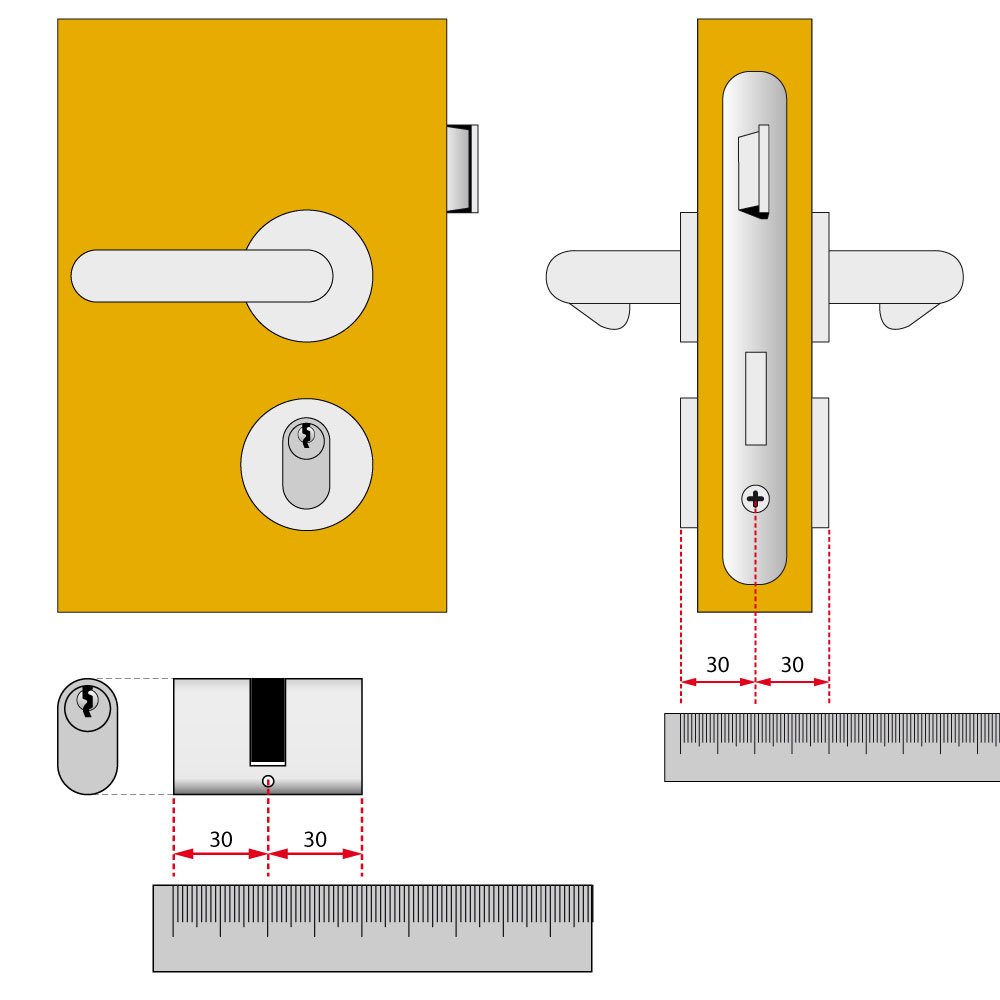 30 30

30 30