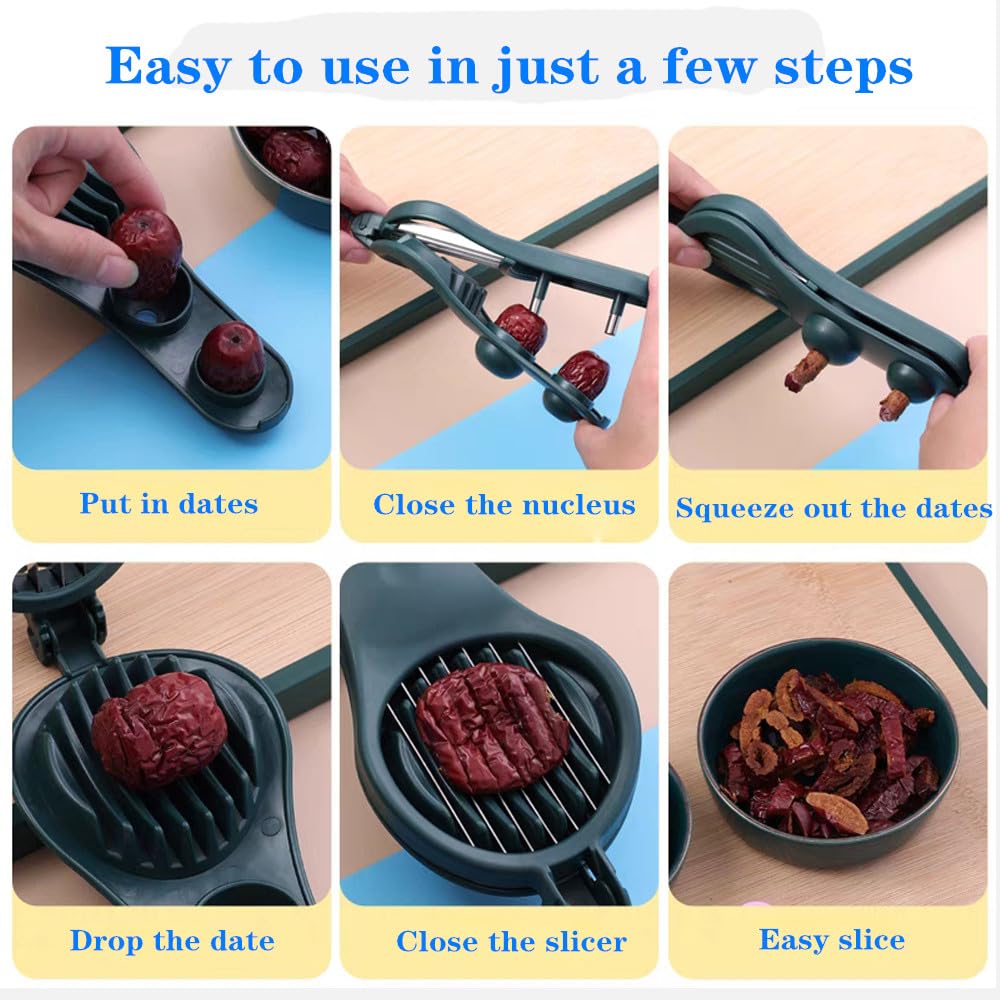 Easy to use in just a few steps

Put in dates

Close the nucleus

Squeeze out the dates

Drop the date

Close the slicer

Easy slice