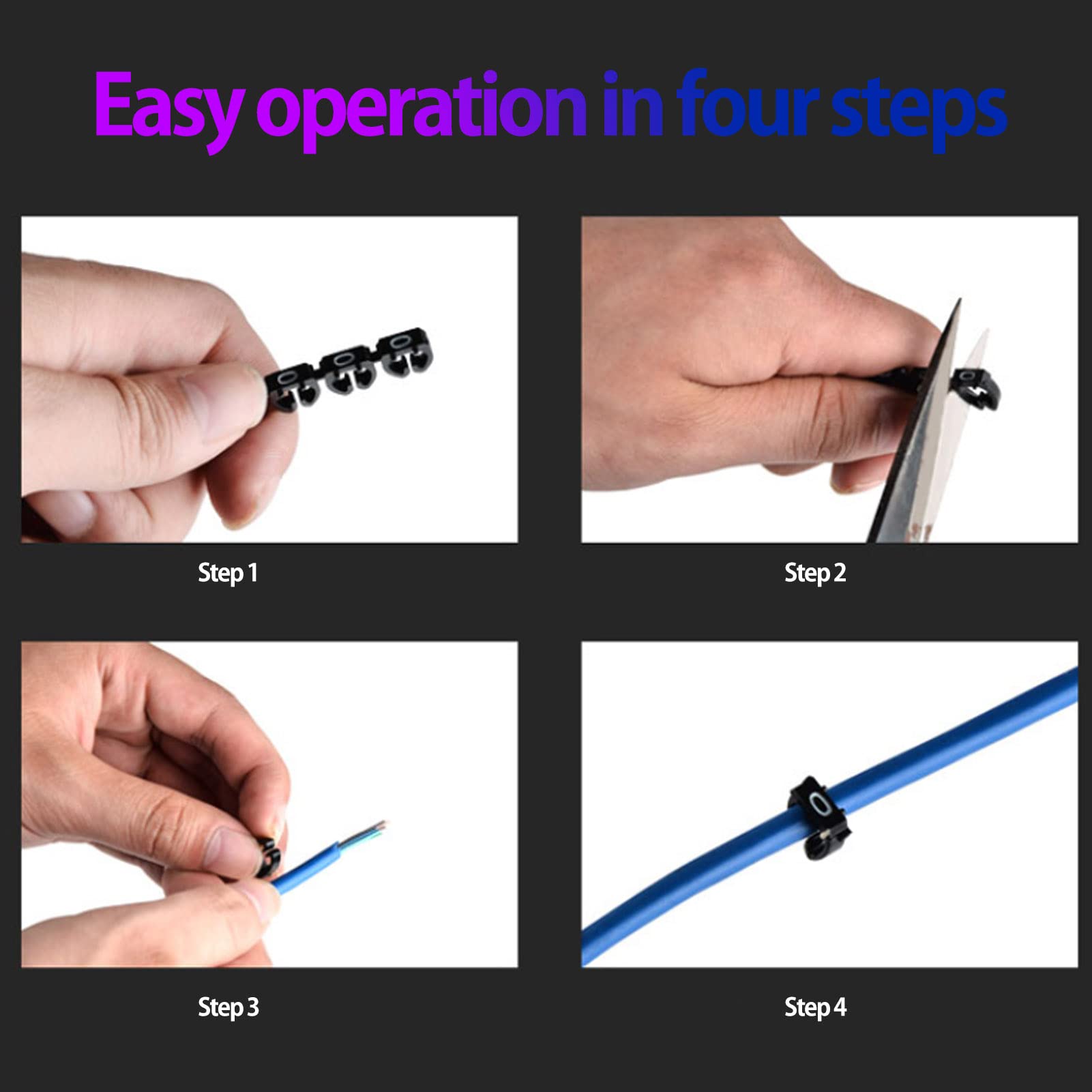 Easy operation in four steps

Step 1

Step 2

Step 3

Step 4