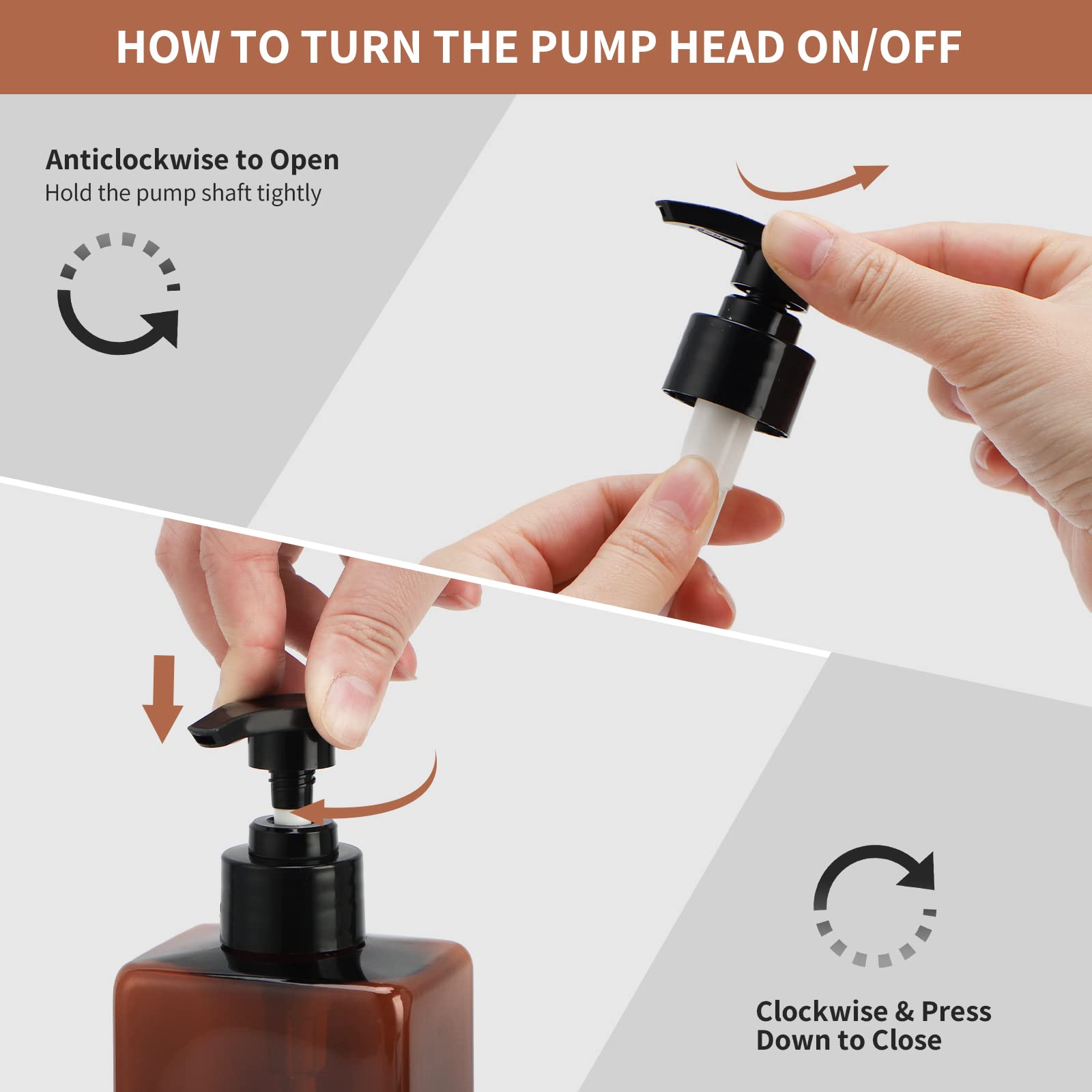 HOW TO TURN THE PUMP HEAD ON/OFF

Anticlockwise to Open
Hold the pump shaft tightly

Clockwise & Press Down to Close