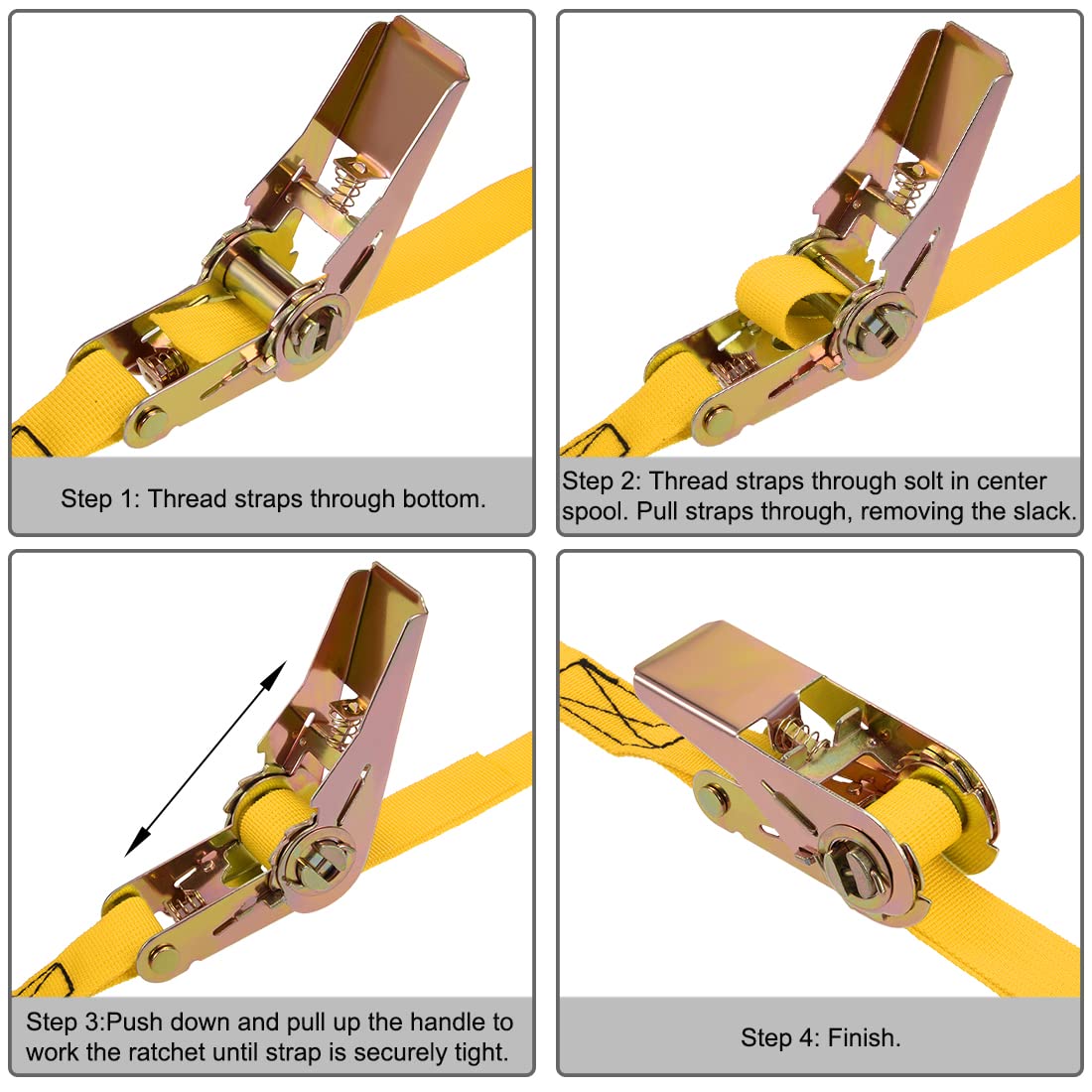 Step 1: Thread straps through bottom.

Step 2: Thread straps through solt in center spool. Pull straps through, removing the slack.

Step 3:Push down and pull up the handle to work the ratchet until strap is securely tight.

Step 4: Finish.