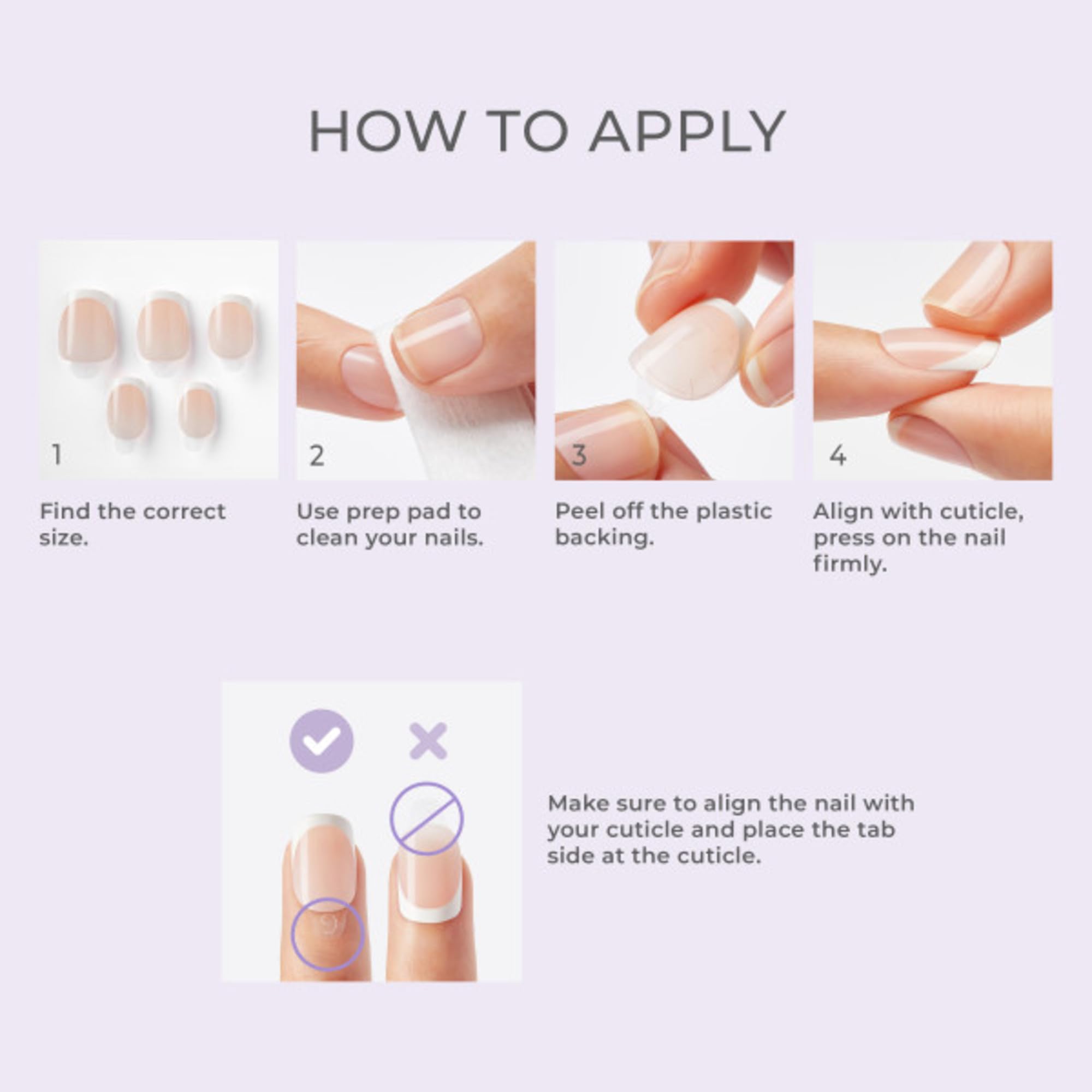 HOW TO APPLY

1

Find the correct size.

2

Use prep pad to clean your nails.

3

Peel off the plastic backing.

4

Align with cuticle, press on the nail firmly.

Make sure to align the nail with your cuticle and place the tab side at the cuticle.