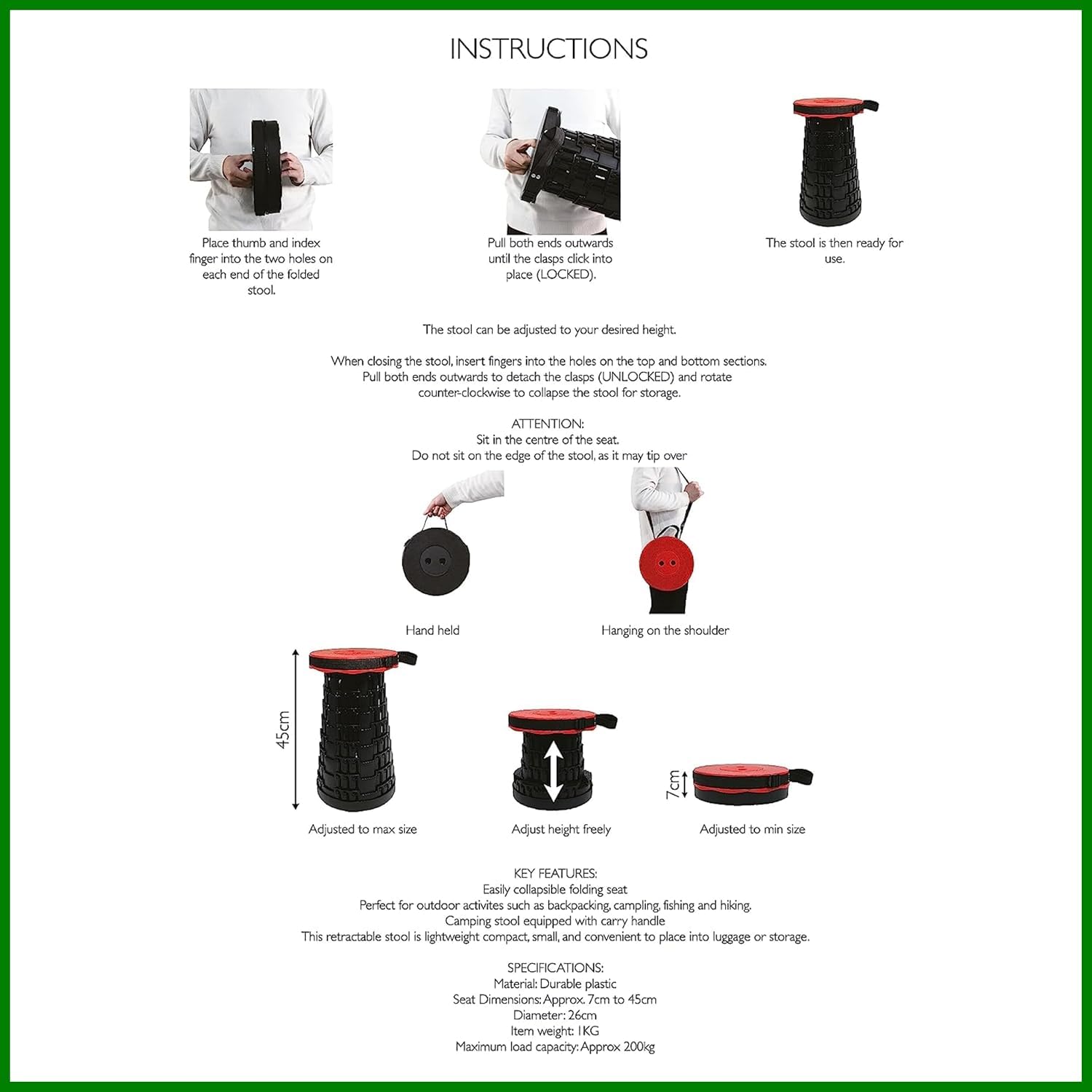 INSTRUCTIONS

Place thumb and index finger into the two holes on each end of the folded stool.

Pull both ends outwards until the clasps click into place (LOCKED).

The stool is then ready for use.

The stool can be adjusted to your desired height.

When closing the stool, insert fingers into the holes on the top and bottom sections. Pull both ends outwards to detach the clasps (UNLOCKED) and rotate counter-clockwise to collapse the stool for storage.

ATTENTION:
Sit in the centre of the seat.
Do not sit on the edge of the stool, as it may tip over

Hand held

Hanging on the shoulder

45cm

Adjusted to max size

Adjust height freely

7cm

Adjusted to min size

KEY FEATURES:
Easily collapsible folding seat
Perfect for outdoor activites such as backpacking, campling, fishing and hiking.
Camping stool equipped with carry handle
This retractable stool is lightweight compact, small, and convenient to place into luggage or storage.

SPECIFICATIONS:
Material: Durable plastic
Seat Dimensions: Approx. 7cm to 45cm
Diameter: 26cm
Item weight: 1KG
Maximum load capacity: Approx 200kg