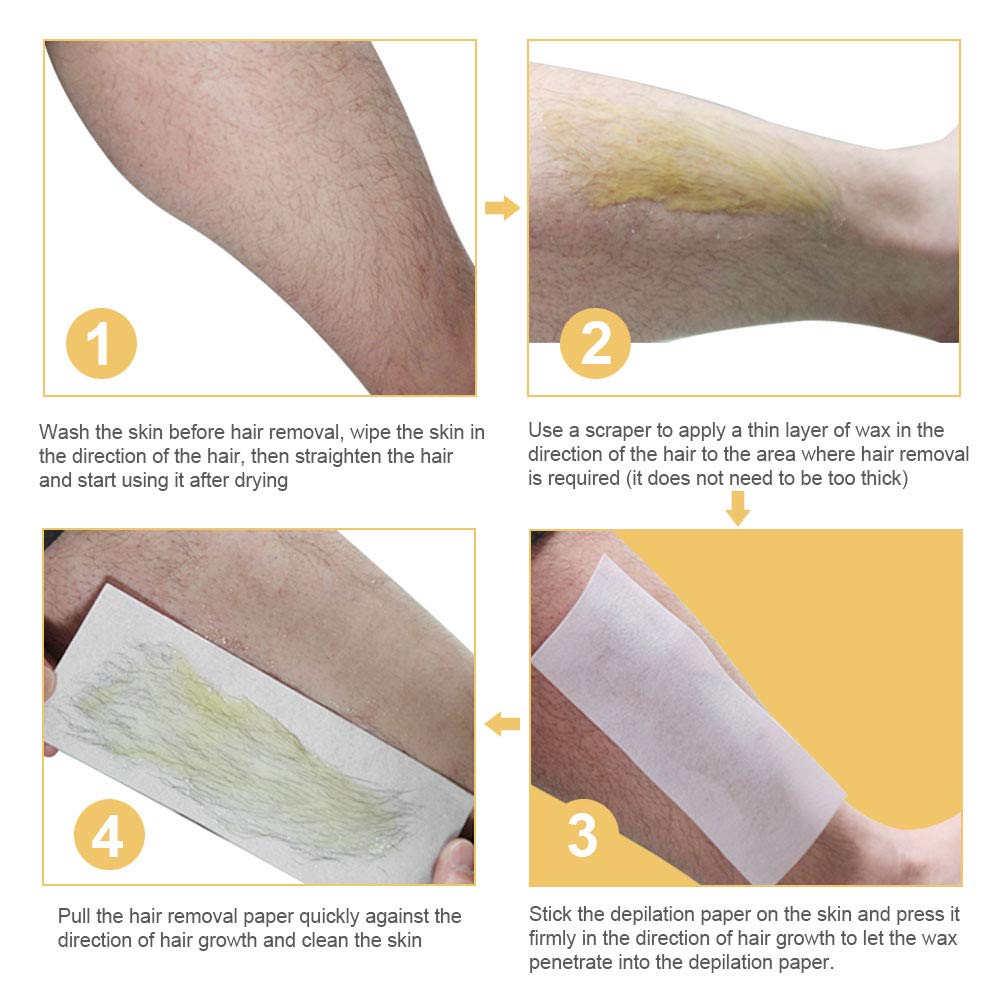 1

Wash the skin before hair removal, wipe the skin in the direction of the hair, then straighten the hair and start using it after drying

2

Use a scraper to apply a thin layer of wax in the direction of the hair to the area where hair removal is required (it does not need to be too thick)

3

Stick the depilation paper on the skin and press it firmly in the direction of hair growth to let the wax penetrate into the depilation paper.

4

Pull the hair removal paper quickly against the direction of hair growth and clean the skin