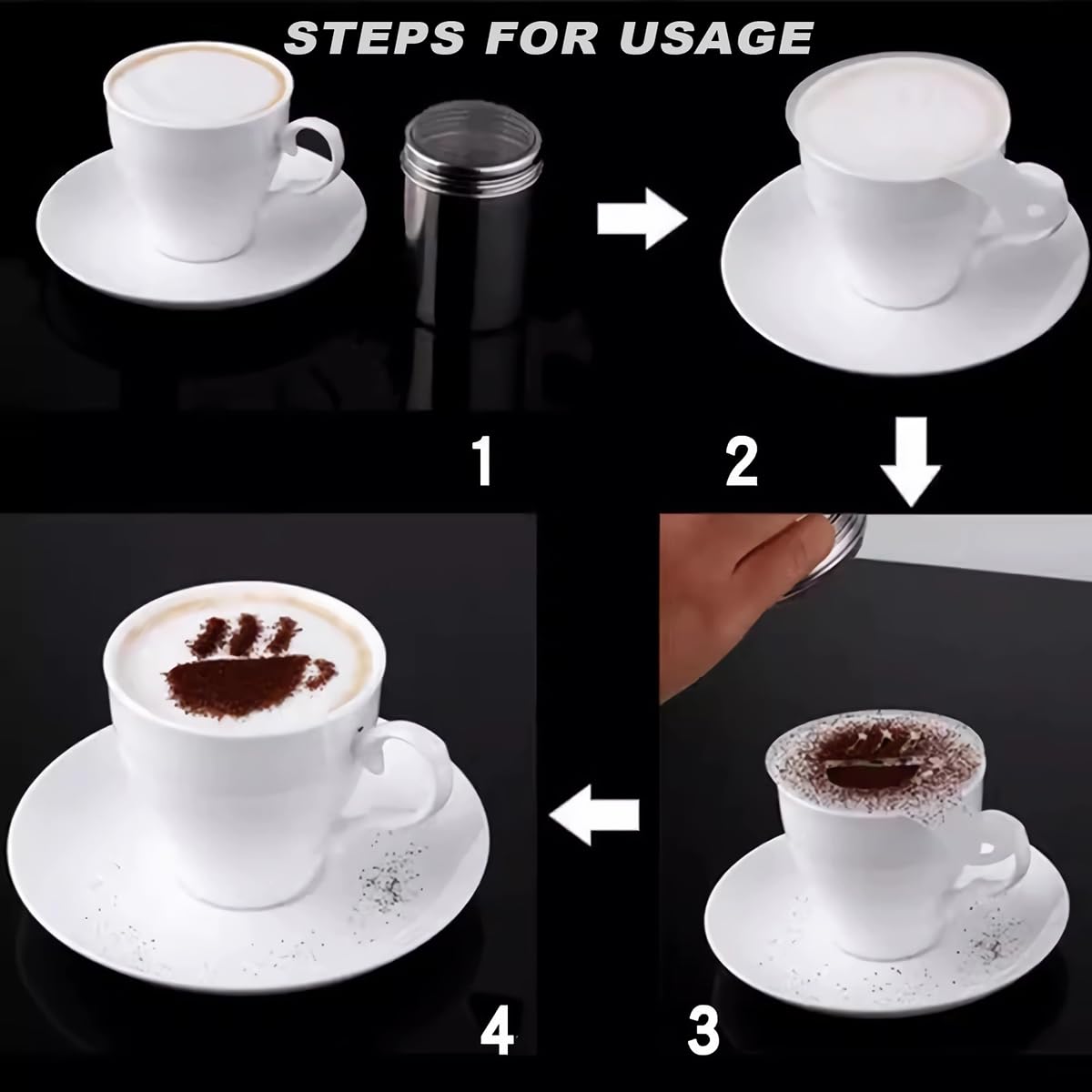 STEPS FOR USAGE

1

2

4

3